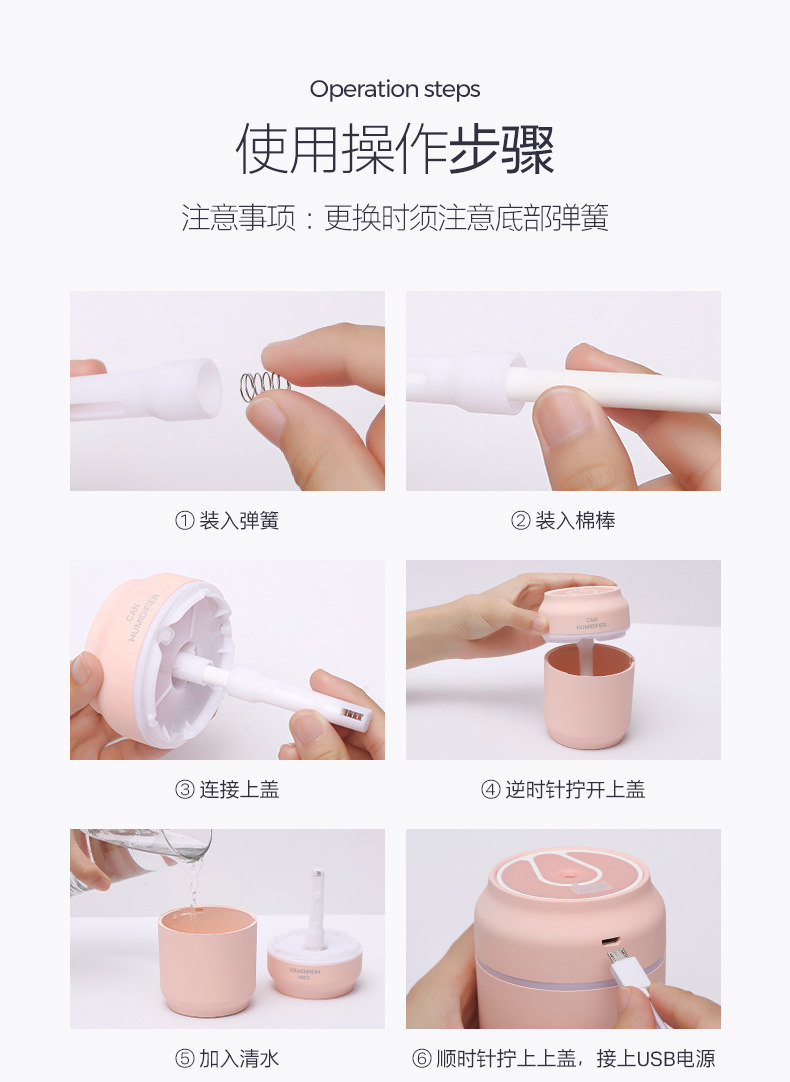 Operation steps

使用操作步骤

注意事项：更换时须注意底部弹簧

① 装入弹簧

② 装入棉棒

CAN HUMIDIFIER

③ 连接上盖

CAN HUMIDIFIER

④ 逆时针拧开上盖

CAN HUMIDIFIER

⑤ 加入清水

⑥ 顺时针拧上上盖，接上USB电源