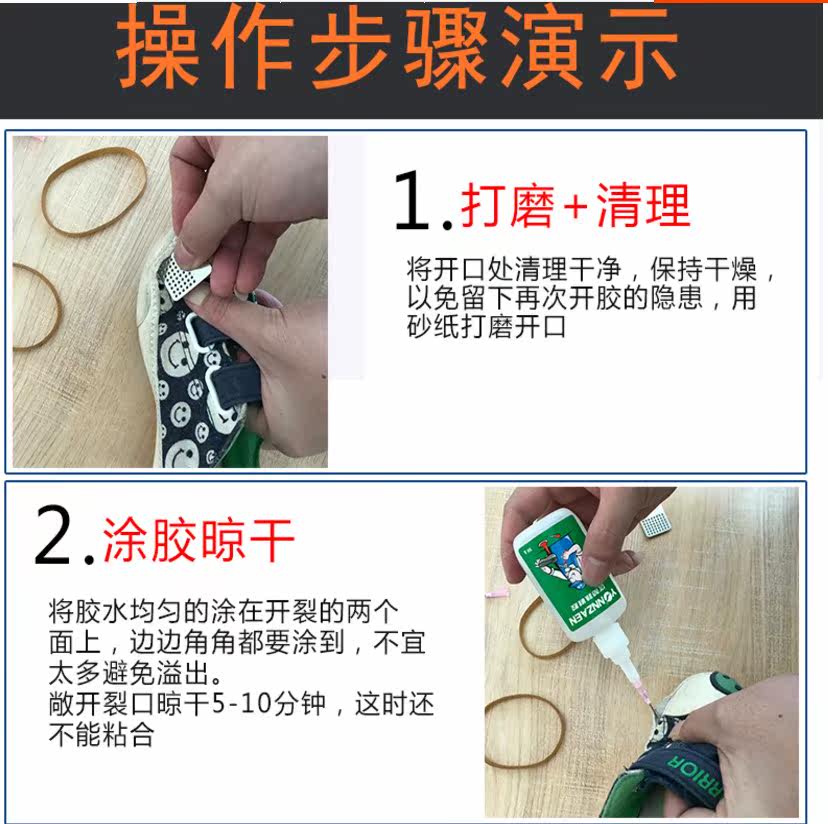 操作步骤演示

1. 打磨+清理

将开口处清理干净，保持干燥，以免留下再次开胶的隐患，用砂纸打磨开口

2. 涂胶晾干

将胶水均匀的涂在开裂的两个面上，边边角角都要涂到，不宜太多避免溢出。
敞开裂口晾干5-10分钟，这时还不能粘合

YONNZAEN

RRIOR