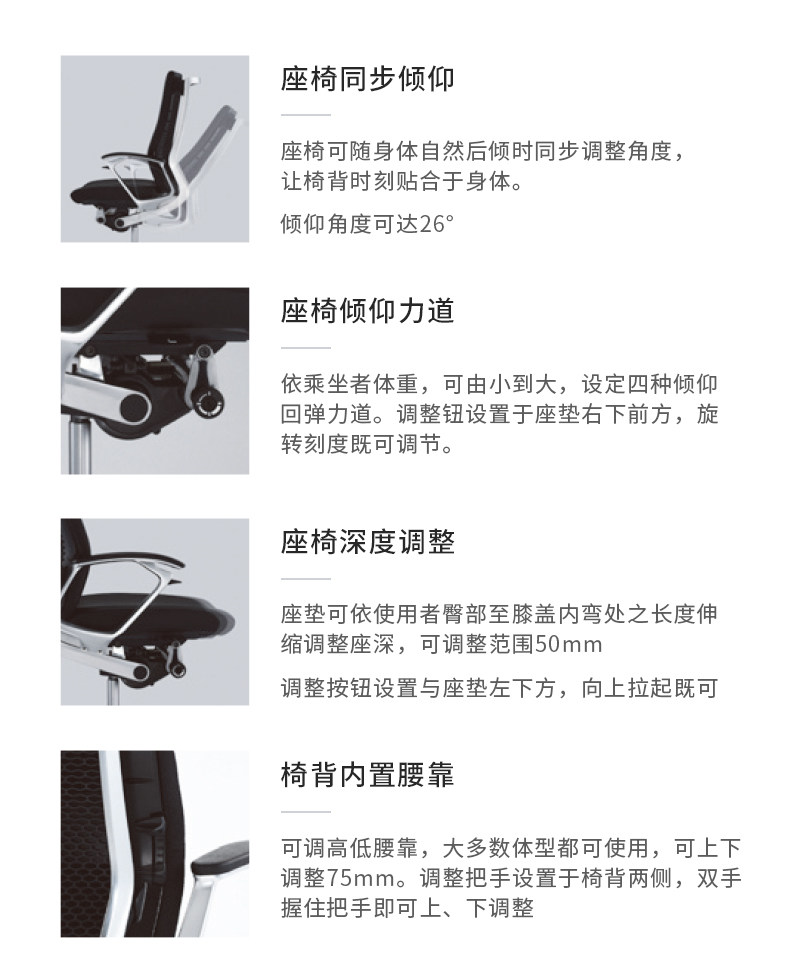 座椅同步倾仰

座椅可随身体自然后倾时同步调整角度，让椅背时刻贴合于身体。

倾仰角度可达26°

座椅倾仰力道

依乘坐者体重，可由小到大，设定四种倾仰回弹力道。调整钮设置于座垫右下前方，旋转刻度既可调节。

座椅深度调整

座垫可依使用者臀部至膝盖内弯处之长度伸缩调整座深，可调整范围50mm

调整按钮设置与座垫左下方，向上拉起既可

椅背内置腰靠

可调高低腰靠，大多数体型都可使用，可上下调整75mm。调整把手设置于椅背两侧，双手握住把手即可上、下调整