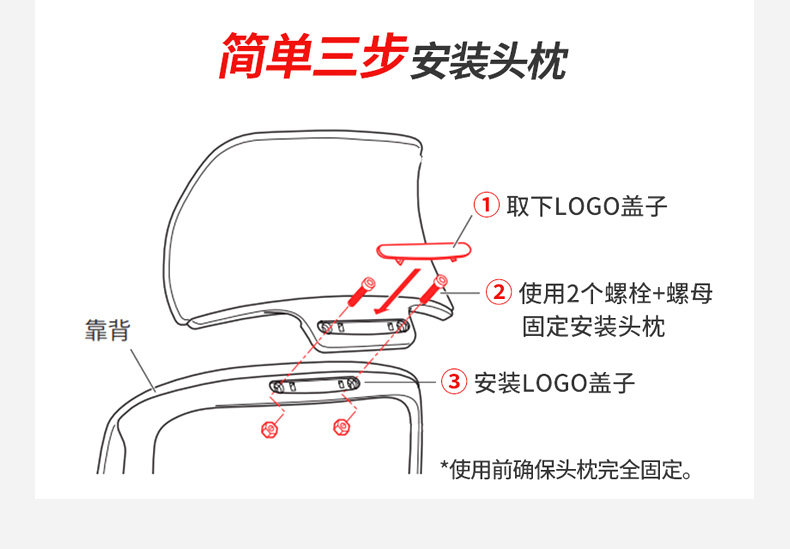 简单三步安装头枕

① 取下LOGO盖子

② 使用2个螺栓+螺母固定安装头枕

靠背

③ 安装LOGO盖子

*使用前确保头枕完全固定。