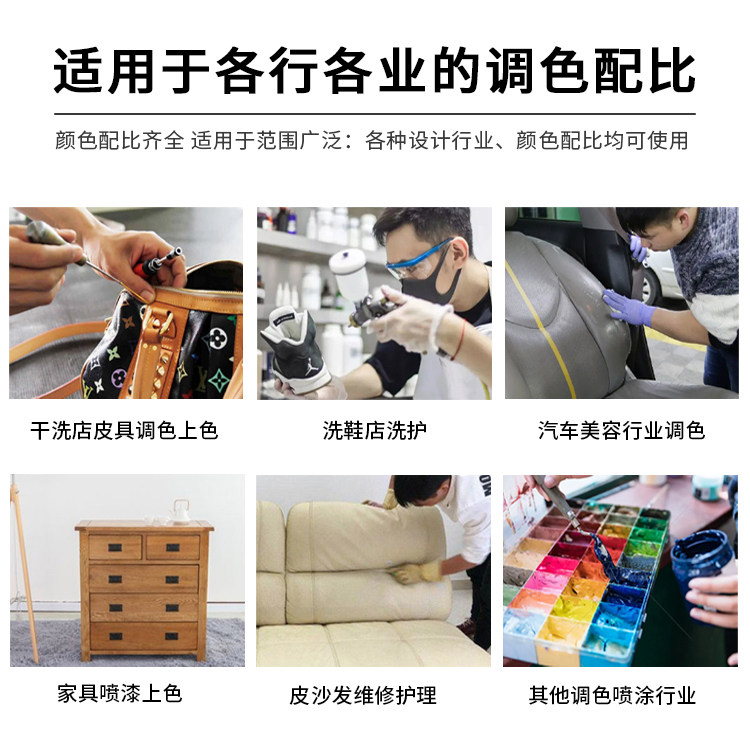 适用于各行各业的调色配比

颜色配比齐全 适用于范围广泛：各种设计行业、颜色配比均可使用

干洗店皮具调色上色

洗鞋店洗护

汽车美容行业调色

家具喷漆上色

皮沙发维修护理

其他调色喷涂行业