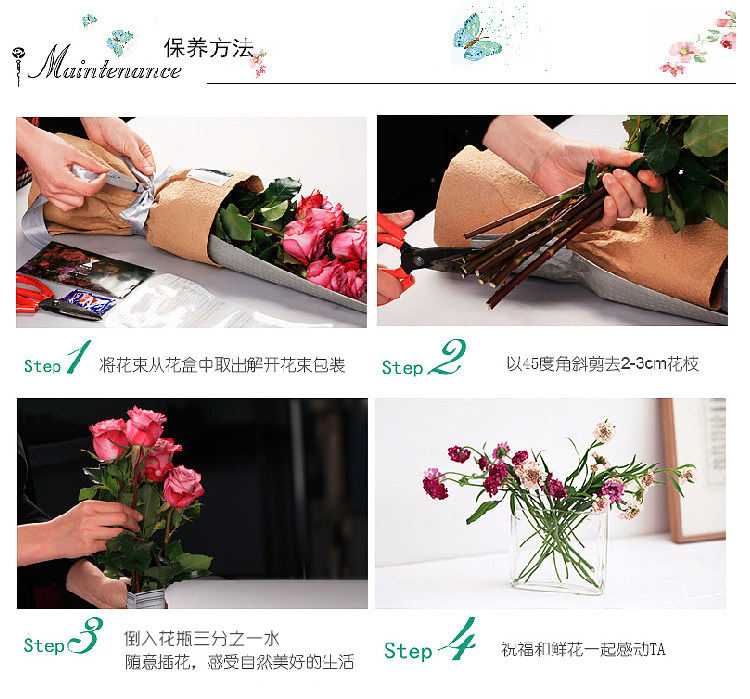 Maintenance 保养方法

Step 1 将花束从花盒中取出解开花束包装

Step 2 以45度角斜剪去2-3cm花枝

Step 3 倒入花瓶三分之一水
随意插花，感受自然美好的生活

Step 4 祝福和鲜花一起感动TA