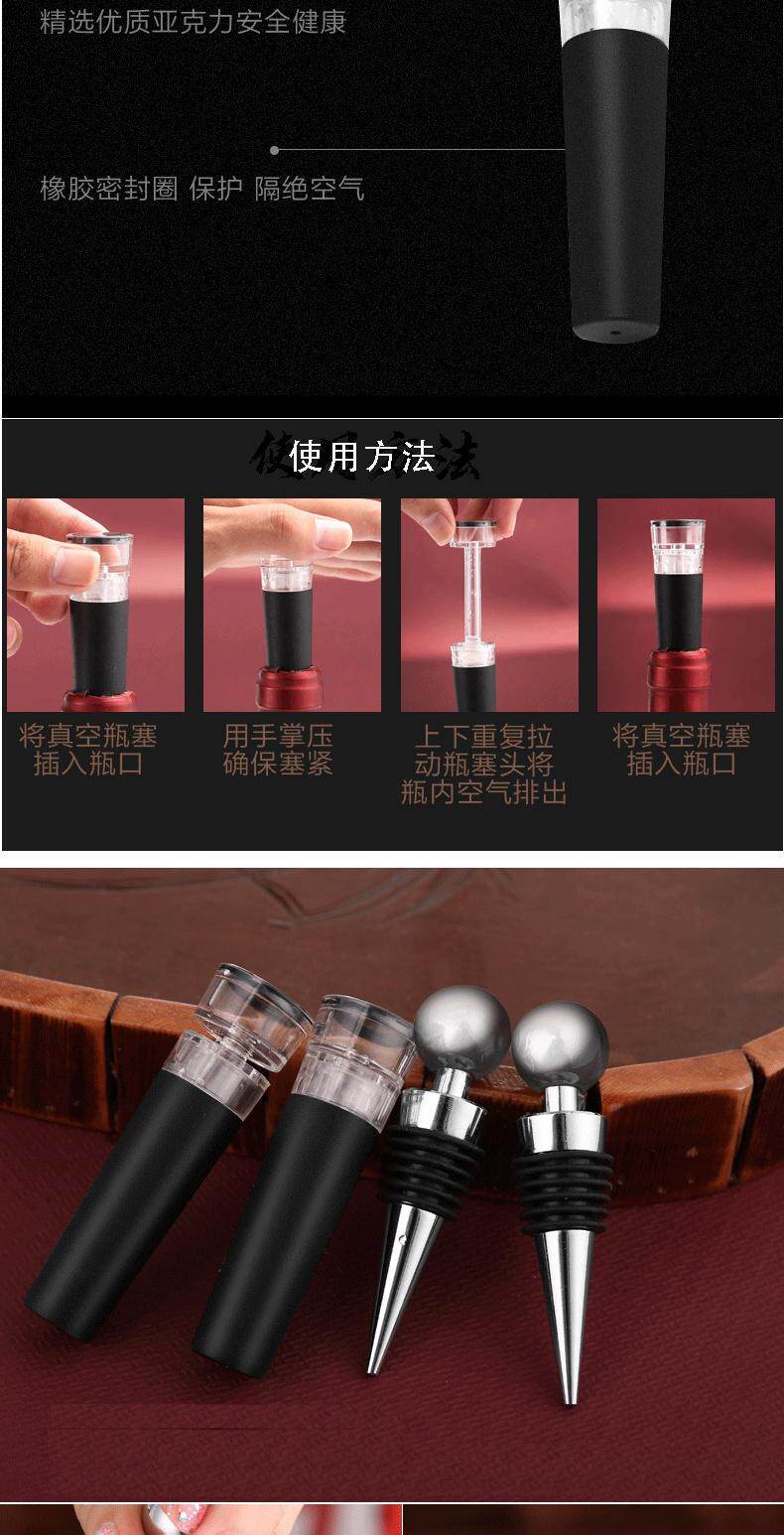 精选优质亚克力安全健康

橡胶密封圈 保护 隔绝空气

使用方法

将真空瓶塞插入瓶口

用手掌压确保塞紧

上下重复拉动瓶塞头将瓶内空气排出

将真空瓶塞插入瓶口