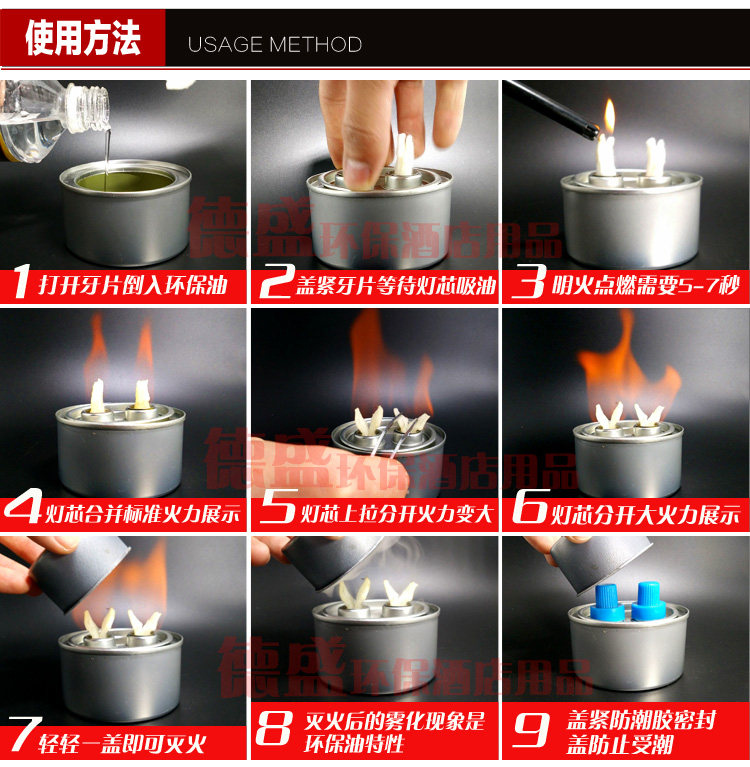 使用方法 USAGE METHOD

德盛环保酒店用品

1 打开牙片倒入环保油

2 盖紧牙片等待灯芯吸油

3 明火点燃需要5-7秒

德盛环保酒店用品

4 灯芯合并标准火力展示

5 灯芯上拉分开火力变大

6 灯芯分开大火力展示

德盛环保酒店用品

7 轻轻一盖即可灭火

8 灭火后的雾化现象是环保油特性

9 盖紧防潮胶密封盖防止受潮