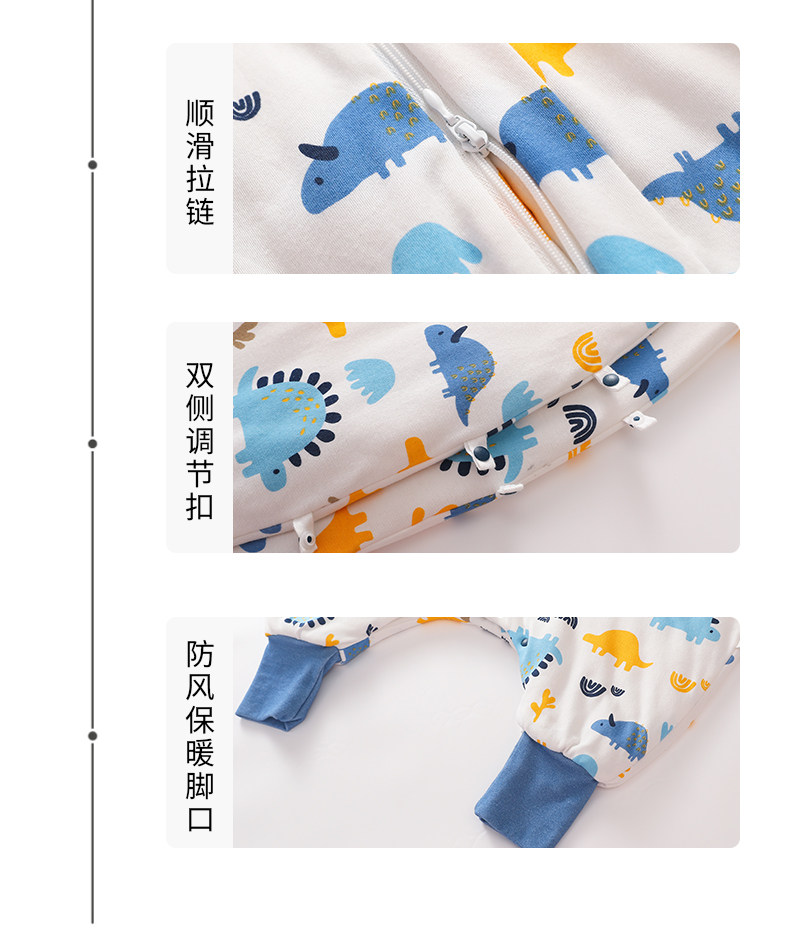 顺滑拉链

双侧调节扣

防风保暖脚口