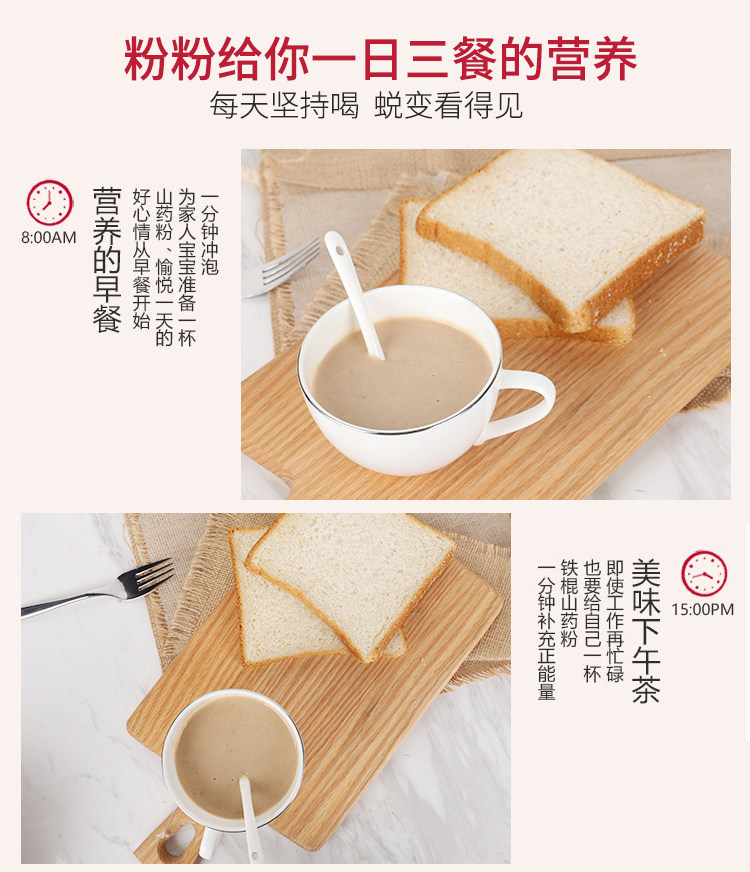 粉粉给你一日三餐的营养
每天坚持喝 蜕变看得见

8:00AM

营养的早餐

一分钟冲泡
为家人宝宝准备一杯
山药粉、愉悦一天的
好心情从早餐开始

15:00PM

美味下午茶

即使工作再忙碌
也要给自己一杯
铁棍山药粉
一分钟补充正能量