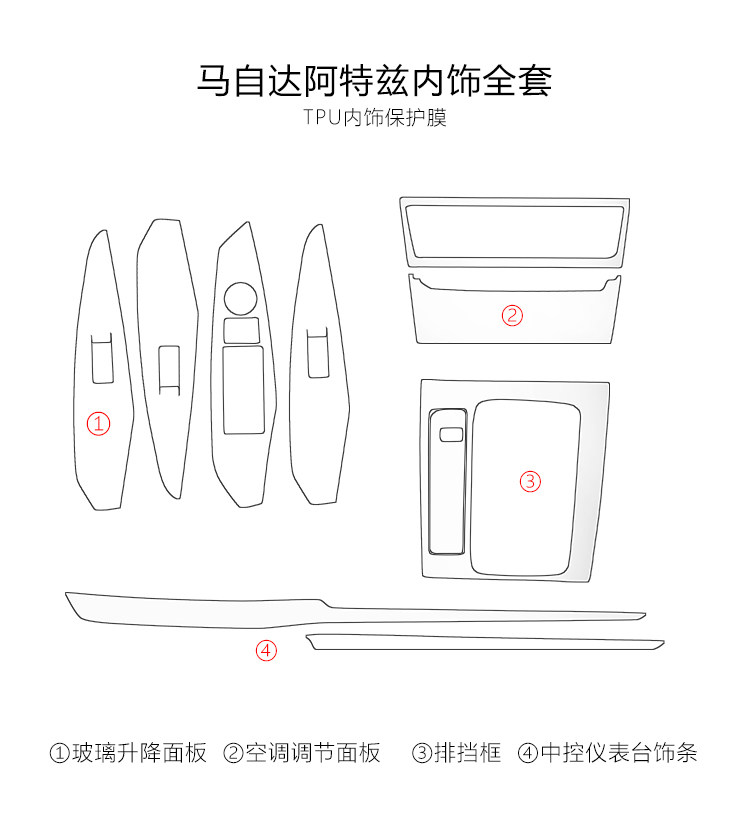 马自达阿特兹内饰全套

TPU内饰保护膜

①

②

③

④

①玻璃升降面板 ②空调调节面板 ③排挡框 ④中控仪表台饰条