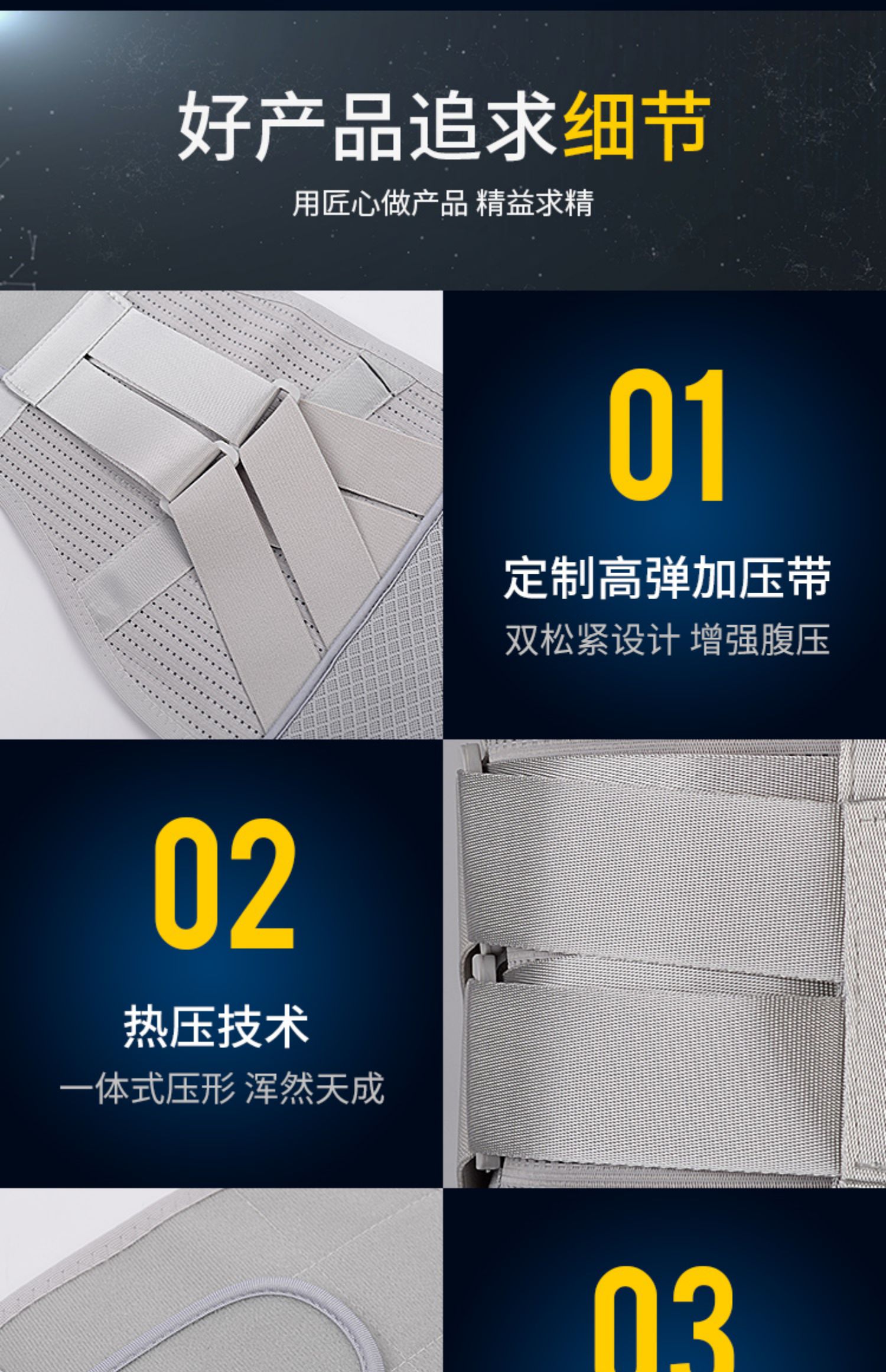 好产品追求细节

用匠心做产品 精益求精

01

定制高弹加压带

双松紧设计 增强腹压

02

热压技术

一体式压形 浑然天成

03