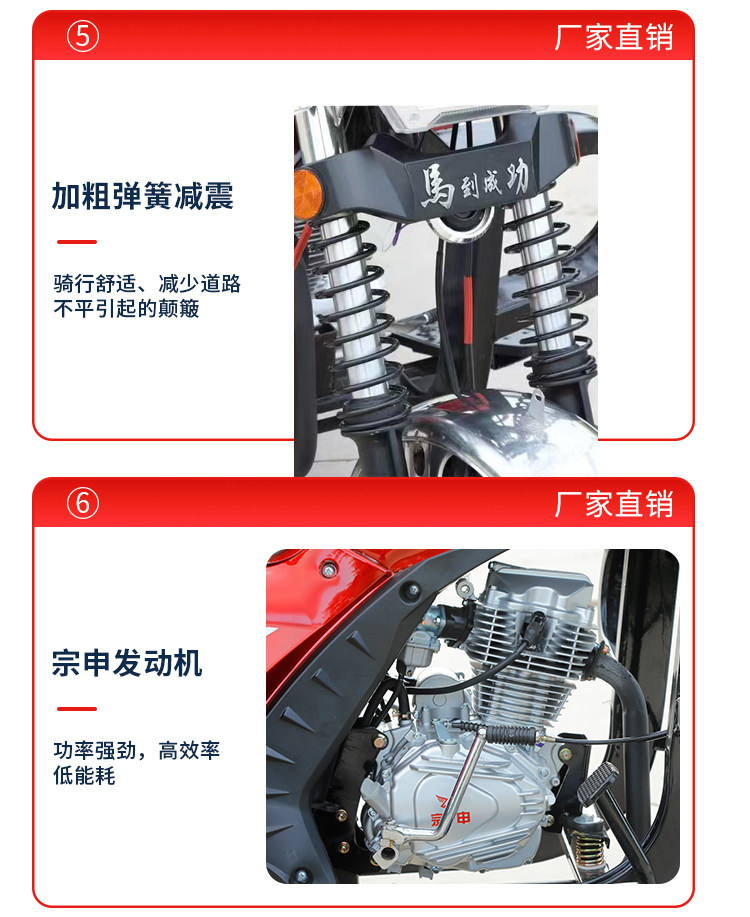 ⑤ 厂家直销

加粗弹簧减震

骑行舒适、减少道路不平引起的颠簸

馬到成功

⑥ 厂家直销

宗申发动机

功率强劲，高效率低能耗

宗申