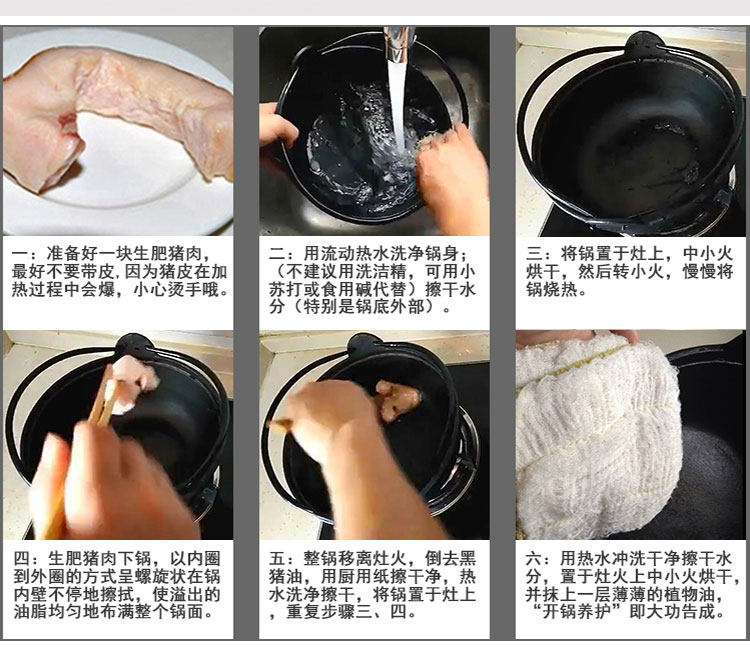 一：准备好一块生肥猪肉，最好不要带皮，因为猪皮在加热过程中会爆，小心烫手哦。

二：用流动热水洗净锅身；（不建议用洗洁精，可用小苏打或食用碱代替）擦干水分（特别是锅底外部）。

三：将锅置于灶上，中小火烘干，然后转小火，慢慢将锅烧热。

四：生肥猪肉下锅，以内圈到外圈的方式呈螺旋状在锅内壁不停地擦拭，使溢出的油脂均匀地布满整个锅面。

五：整锅移离灶火，倒去黑猪油，用厨用纸擦干净，热水洗净擦干，将锅置于灶上，重复步骤三、四。

六：用热水冲洗干净擦干水分，置于灶火上中小火烘干，并抹上一层薄薄的植物油，“开锅养护”即大功告成。