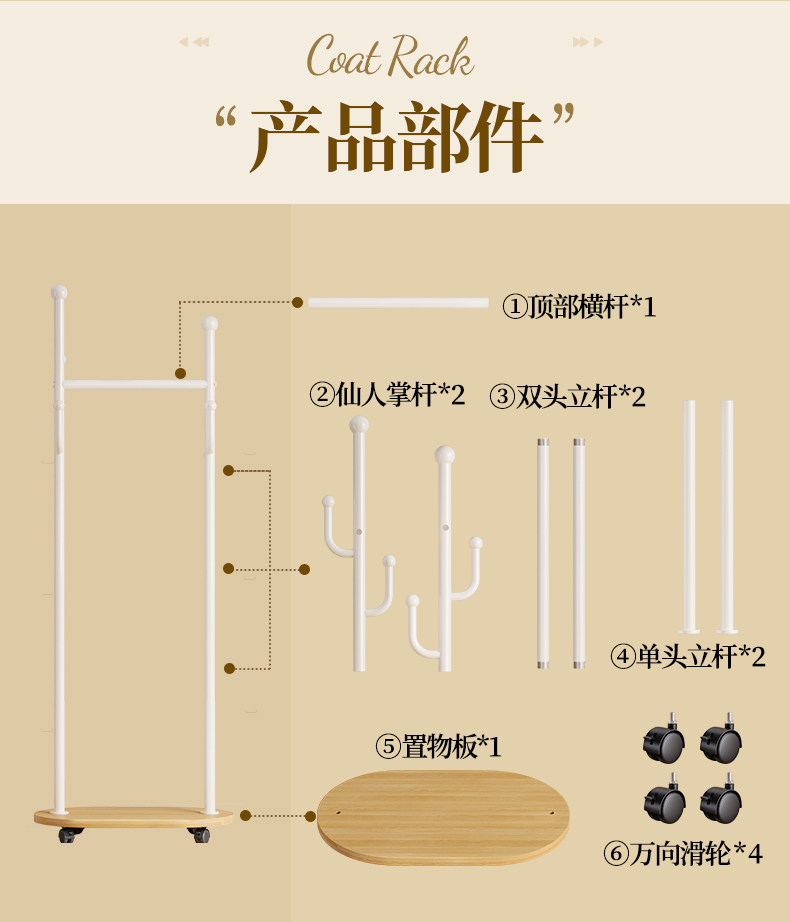 Coat Rack

“产品部件”

①顶部横杆*1

②仙人掌杆*2

③双头立杆*2

④单头立杆*2

⑤置物板*1

⑥万向滑轮*4