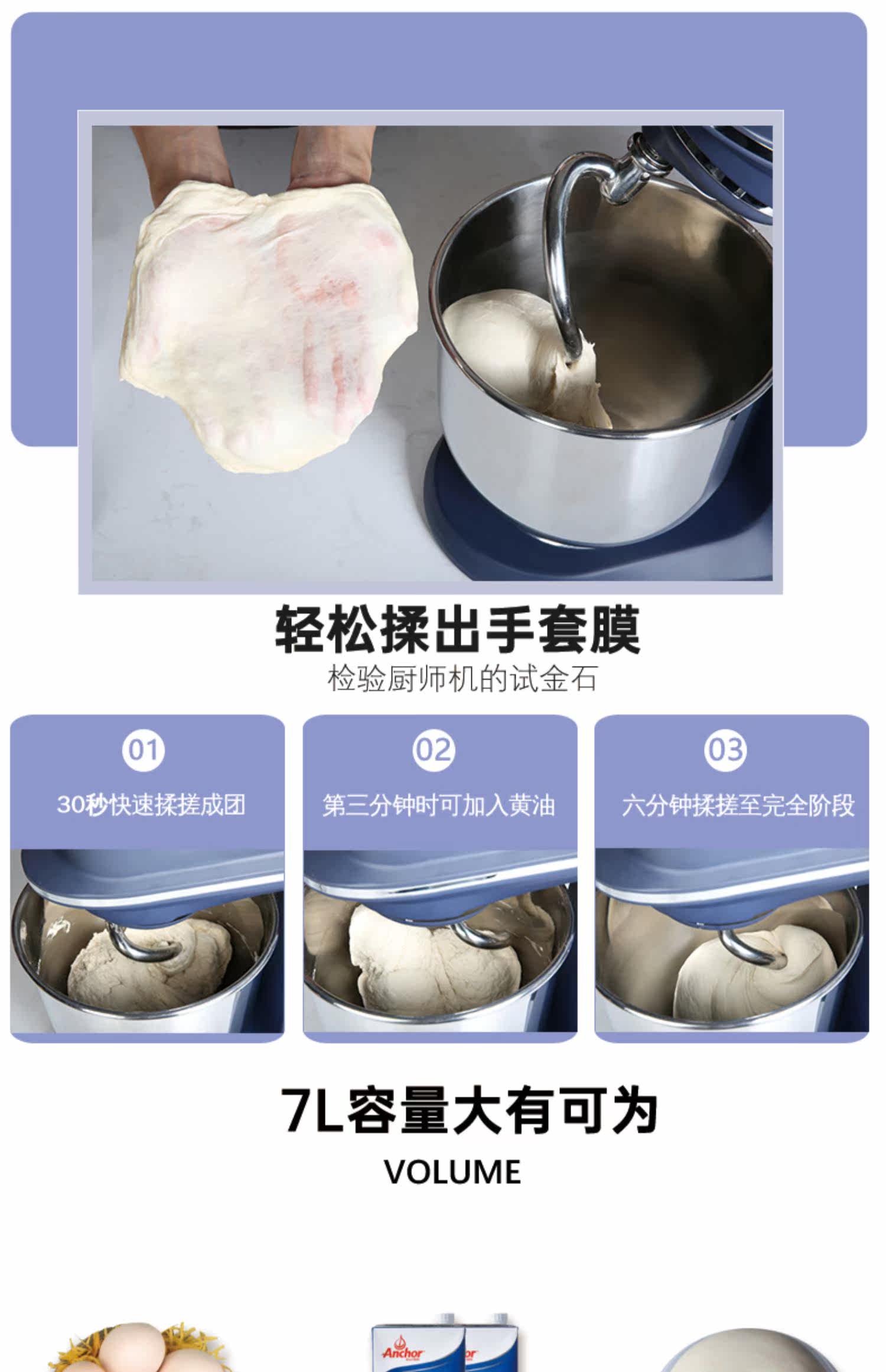 轻松揉出手套膜
检验厨师机的试金石

01
30秒快速揉搓成团

02
第三分钟时可加入黄油

03
六分钟揉搓至完全阶段

7L容量大有可为
VOLUME

Anchor