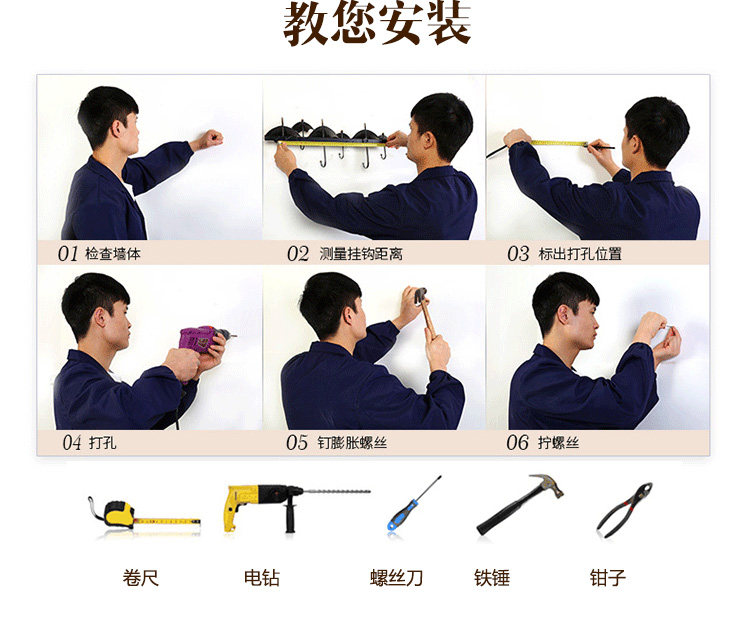 教您安装

01 检查墙体

02 测量挂钩距离

03 标出打孔位置

04 打孔

05 钉膨胀螺丝

06 拧螺丝

卷尺

电钻

螺丝刀

铁锤

钳子