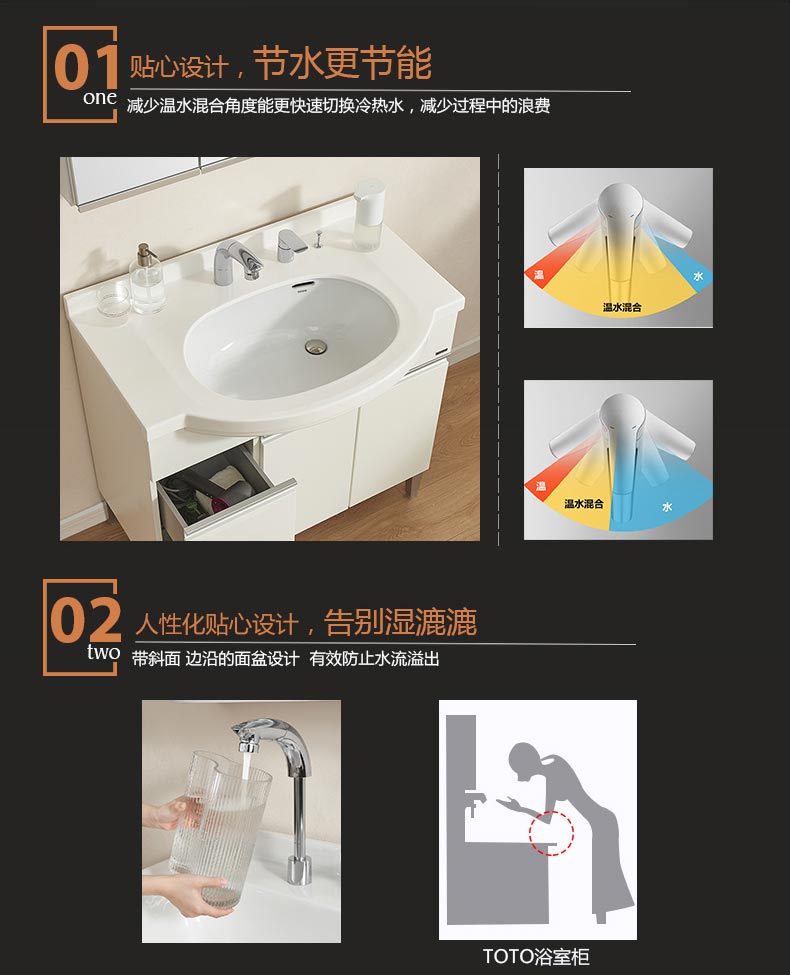 01
one
贴心设计，节水更节能
减少温水混合角度能更快速切换冷热水，减少过程中的浪费

温
温水混合
水

温
温水混合
水

02
two
人性化贴心设计，告别湿漉漉
带斜面 边沿的面盆设计 有效防止水流溢出

TOTO浴室柜