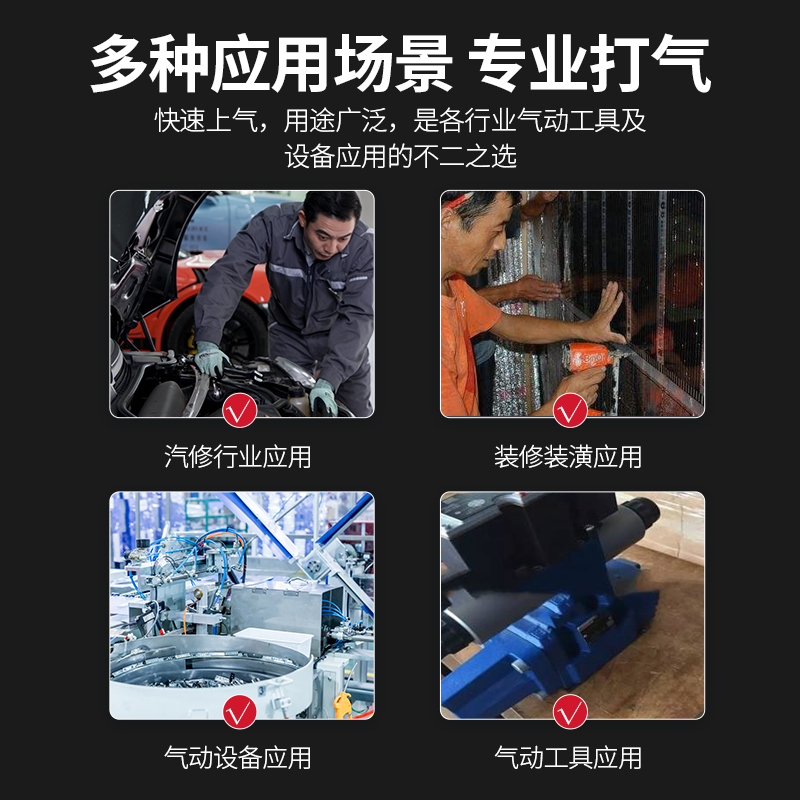 多种应用场景 专业打气

快速上气，用途广泛，是各行业气动工具及设备应用的不二之选

汽修行业应用

装修装潢应用

气动设备应用

气动工具应用