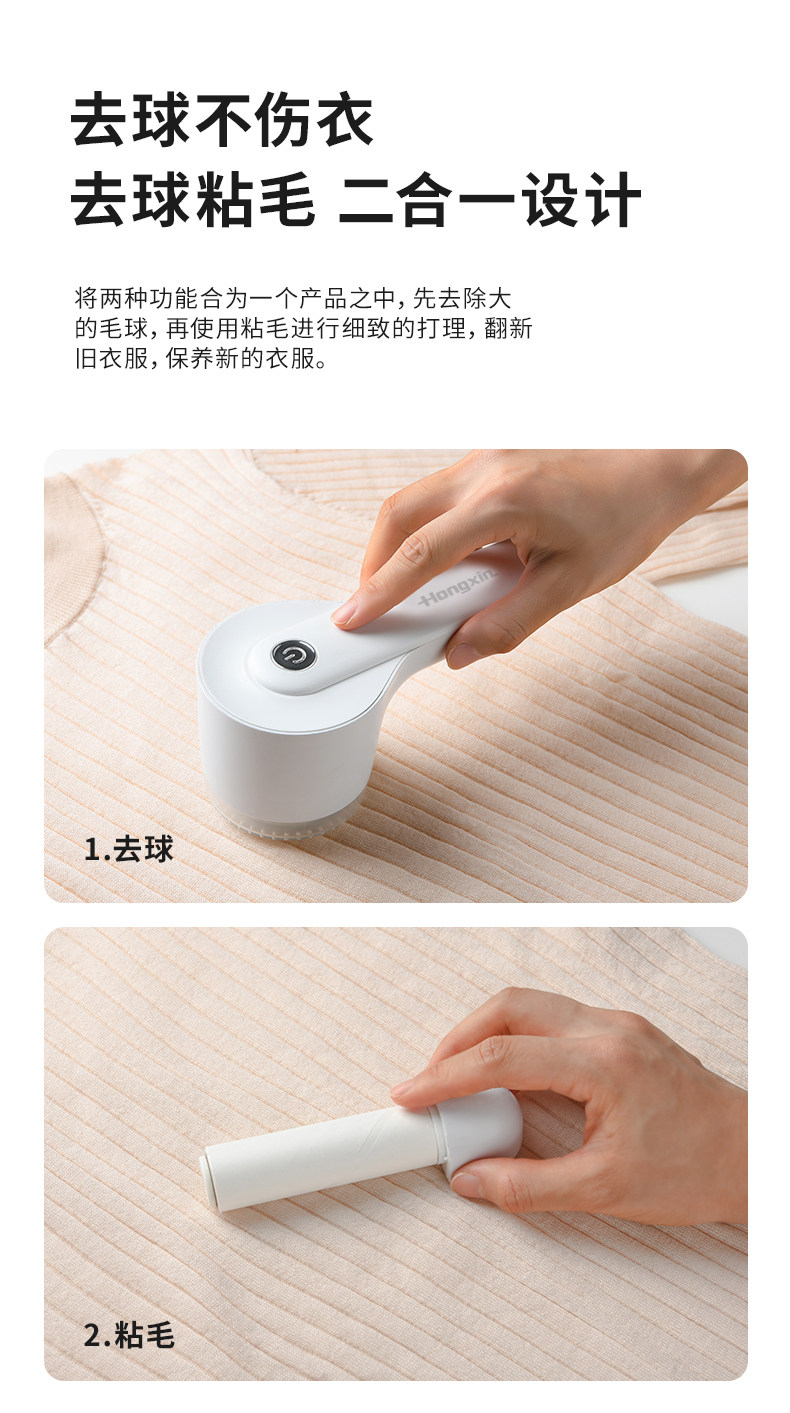 去球不伤衣
去球粘毛 二合一设计

将两种功能合为一个产品之中，先去除大的毛球，再使用粘毛进行细致的打理，翻新旧衣服，保养新的衣服。

Hongxin

1.去球

2.粘毛