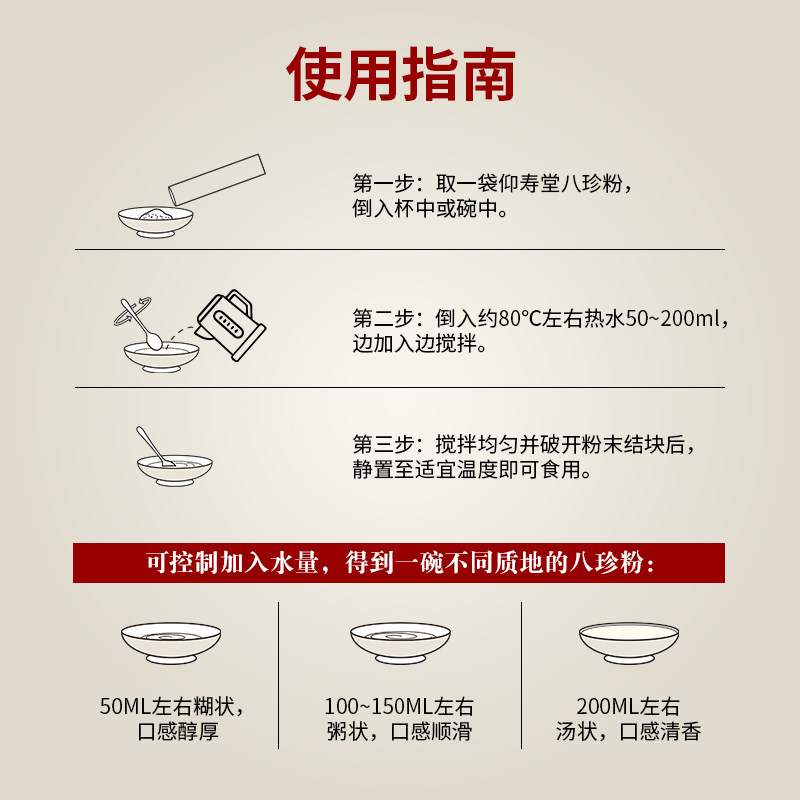 使用指南

第一步：取一袋仰寿堂八珍粉，倒入杯中或碗中。

第二步：倒入约80°C左右热水50~200ml，边加入边搅拌。

第三步：搅拌均匀并破开粉末结块后，静置至适宜温度即可食用。

可控制加入水量，得到一碗不同质地的八珍粉：

50ML左右糊状，口感醇厚

100~150ML左右粥状，口感顺滑

200ML左右汤状，口感清香