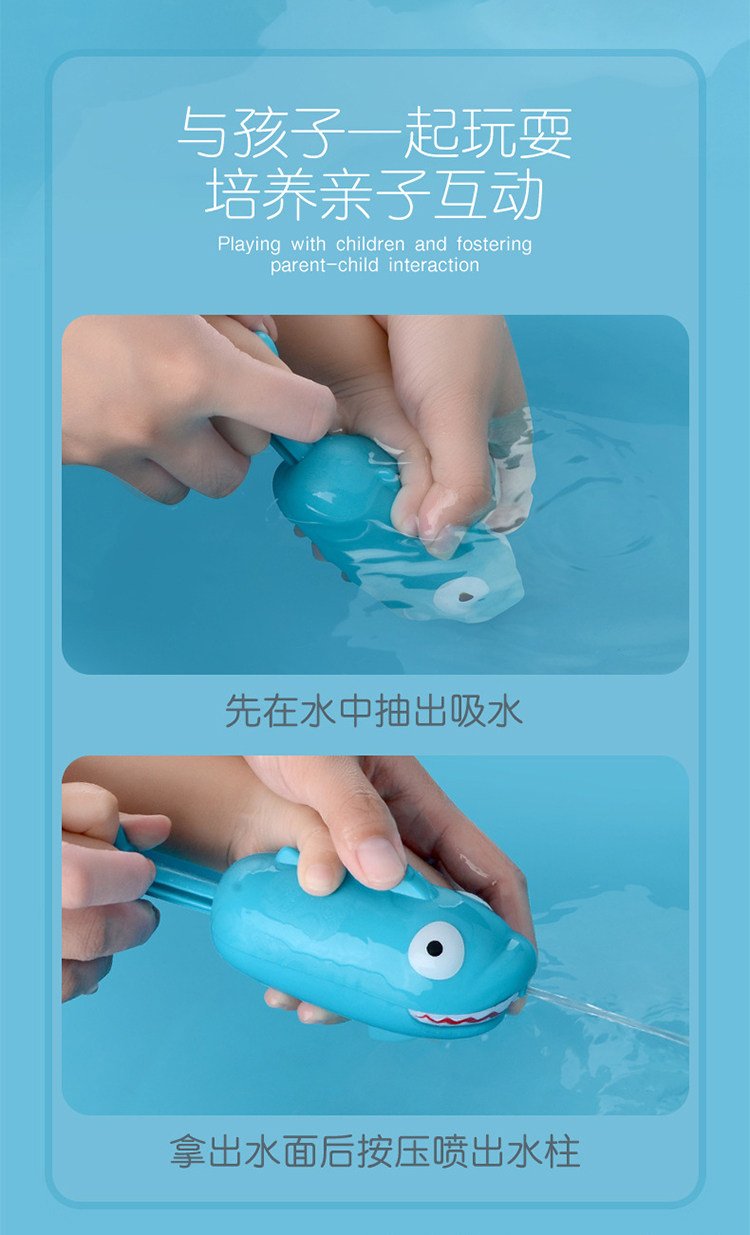 与孩子一起玩耍
培养亲子互动

Playing with children and fostering parent-child interaction

先在水中抽出吸水

拿出水面后按压喷出水柱