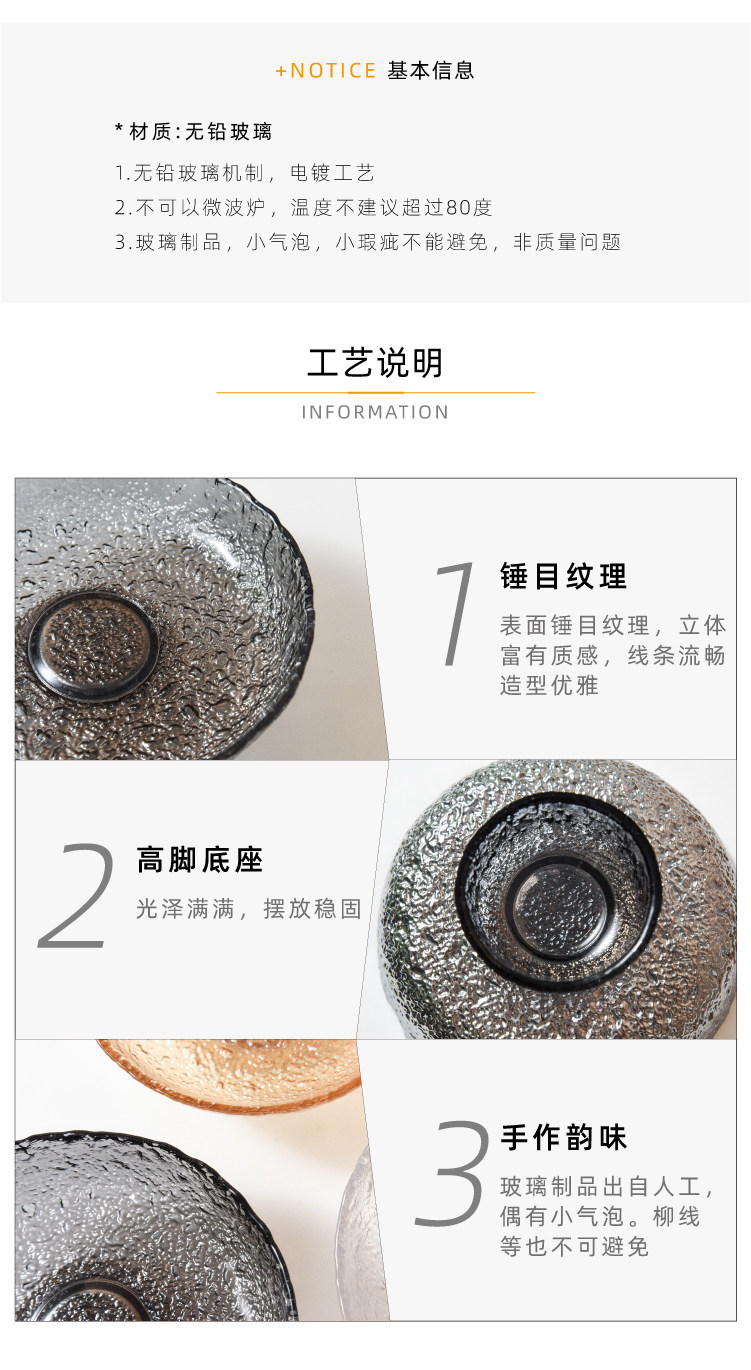 +NOTICE 基本信息

* 材质:无铅玻璃

1.无铅玻璃机制，电镀工艺
2.不可以微波炉，温度不建议超过80度
3.玻璃制品，小气泡，小瑕疵不能避免，非质量问题

工艺说明

INFORMATION

1 锤目纹理

表面锤目纹理，立体富有质感，线条流畅造型优雅

2 高脚底座

光泽满满，摆放稳固

3 手作韵味

玻璃制品出自人工，偶有小气泡。柳线等也不可避免