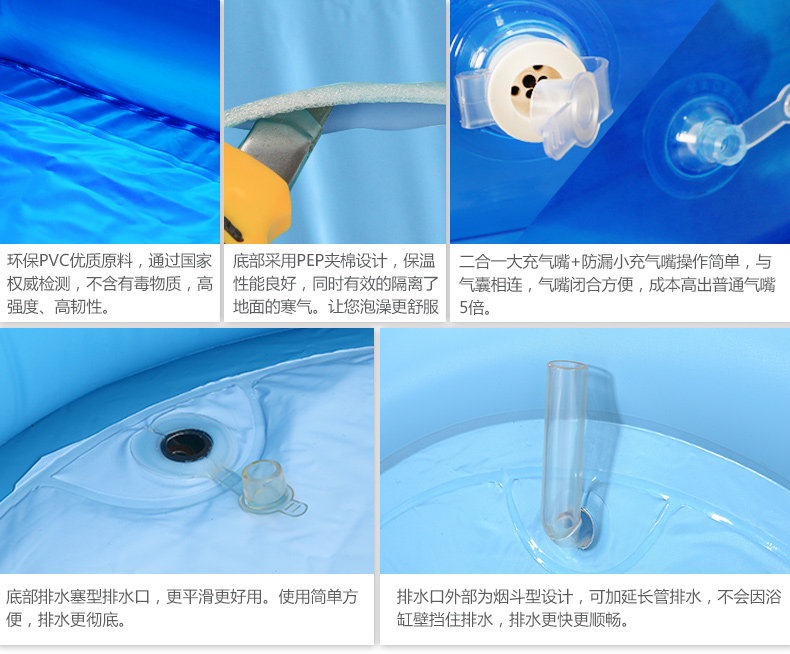 环保PVC优质原料，通过国家权威检测，不含有毒物质，高强度、高韧性。

底部采用PEP夹棉设计，保温性能良好，同时有效的隔离了地面的寒气。让您泡澡更舒服

二合一大充气嘴+防漏小充气嘴操作简单，与气囊相连，气嘴闭合方便，成本高出普通气嘴5倍。

底部排水塞型排水口，更平滑更好用。使用简单方便，排水更彻底。

排水口外部为烟斗型设计，可加延长管排水，不会因浴缸壁挡住排水，排水更快更顺畅。