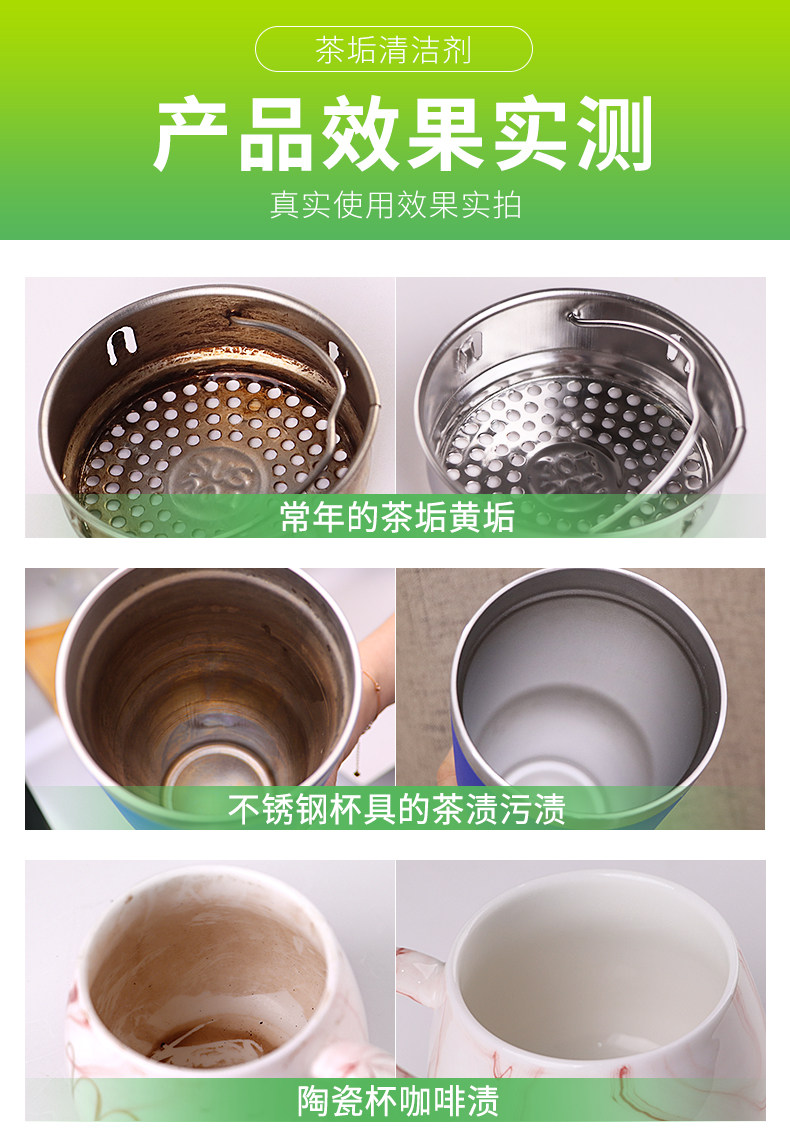 茶垢清洁剂

产品效果实测

真实使用效果实拍

常年的茶垢黄垢

不锈钢杯具的茶渍污渍

陶瓷杯咖啡渍