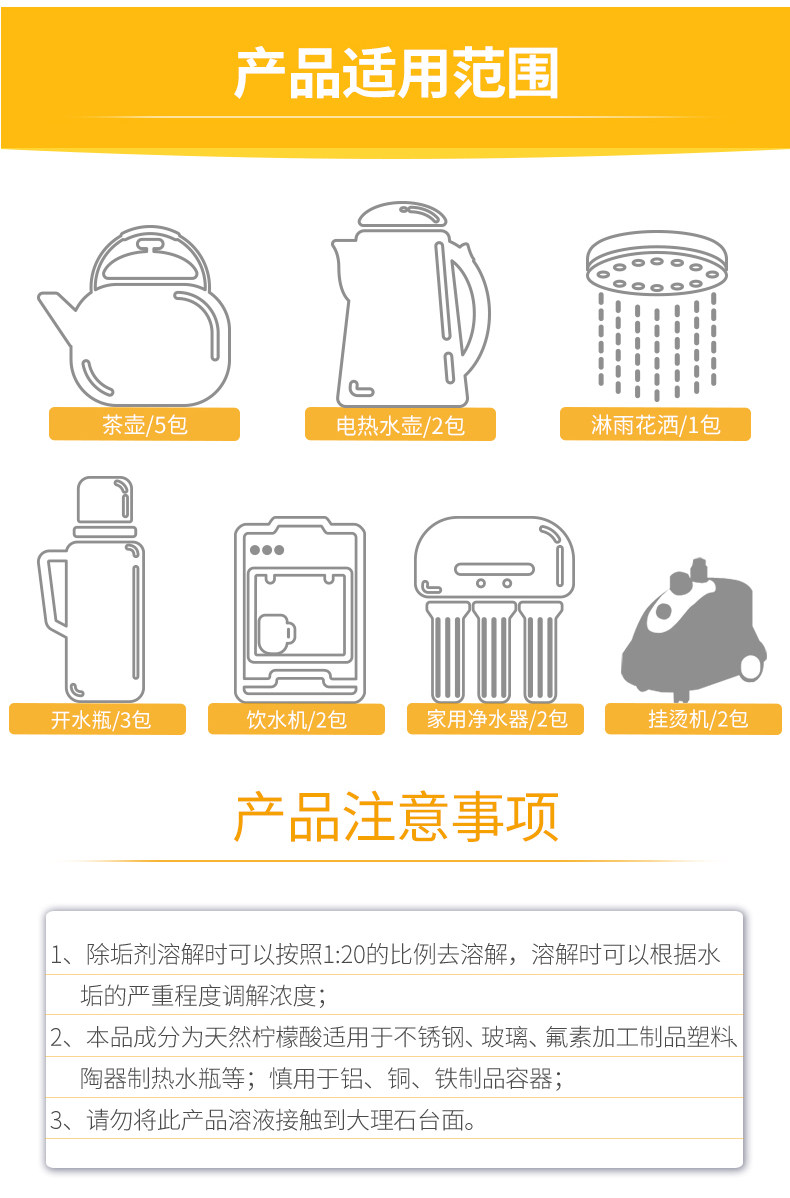 产品适用范围

茶壶/5包

电热水壶/2包

淋雨花洒/1包

开水瓶/3包

饮水机/2包

家用净水器/2包

挂烫机/2包

产品注意事项

1、除垢剂溶解时可以按照1:20的比例去溶解，溶解时可以根据水垢的严重程度调解浓度；

2、本品成分为天然柠檬酸适用于不锈钢、玻璃、氟素加工制品塑料、陶器制热水瓶等；慎用于铝、铜、铁制品容器；

3、请勿将此产品溶液接触到大理石台面。