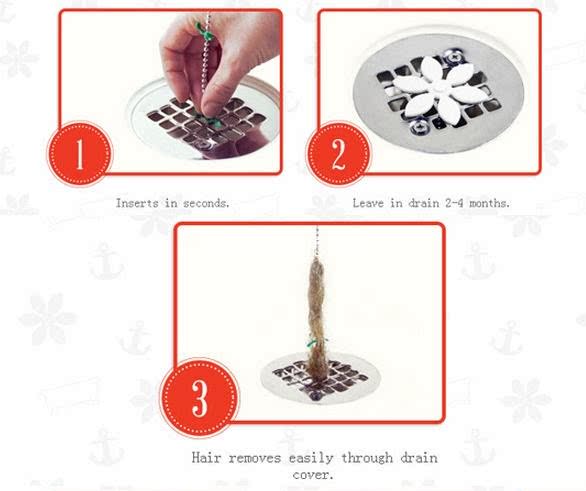 1

Inserts in seconds.

2

Leave in drain 2-4 months.

3

Hair removes easily through drain cover.