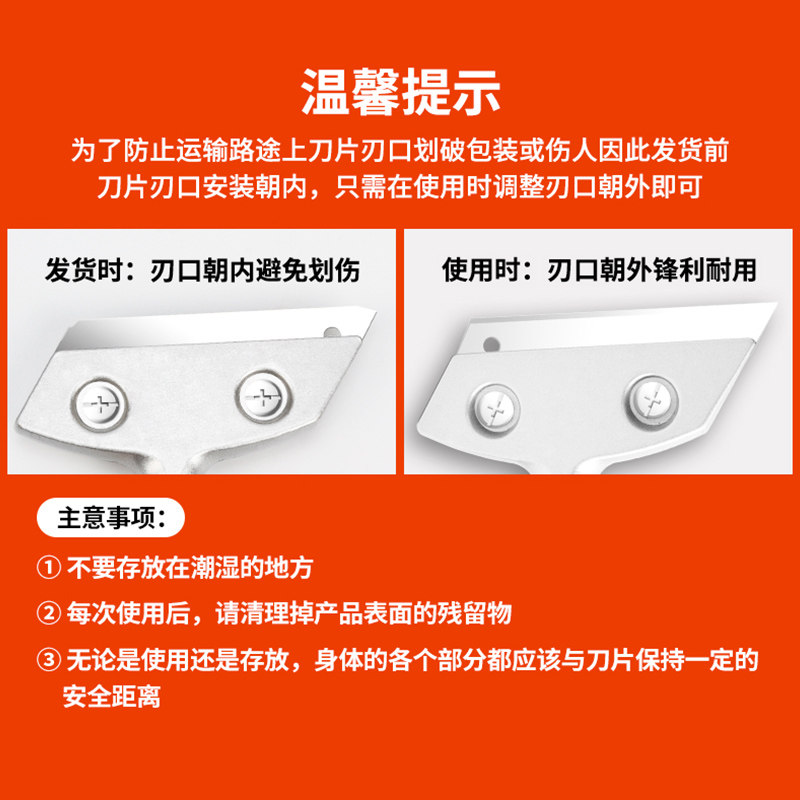 温馨提示

为了防止运输路途上刀片刃口划破包装或伤人因此发货前刀片刃口安装朝内，只需在使用时调整刃口朝外即可

发货时：刃口朝内避免划伤

使用时：刃口朝外锋利耐用

主意事项：

① 不要存放在潮湿的地方

② 每次使用后，请清理掉产品表面的残留物

③ 无论是使用还是存放，身体的各个部分都应该与刀片保持一定的安全距离