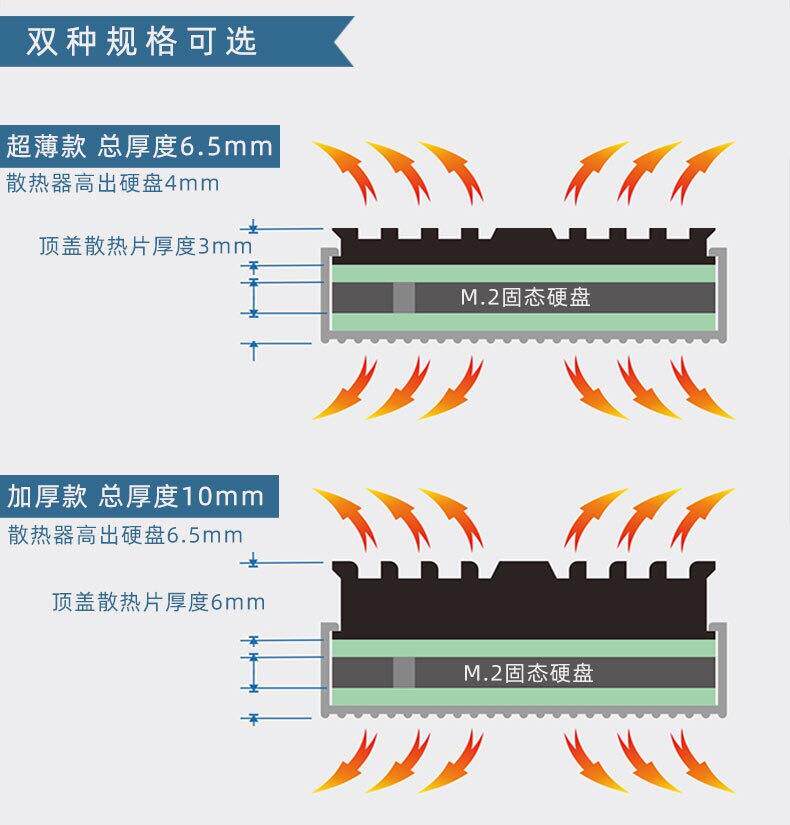 双种规格可选

超薄款 总厚度6.5mm
散热器高出硬盘4mm

顶盖散热片厚度3mm

M.2固态硬盘

加厚款 总厚度10mm
散热器高出硬盘6.5mm

顶盖散热片厚度6mm

M.2固态硬盘