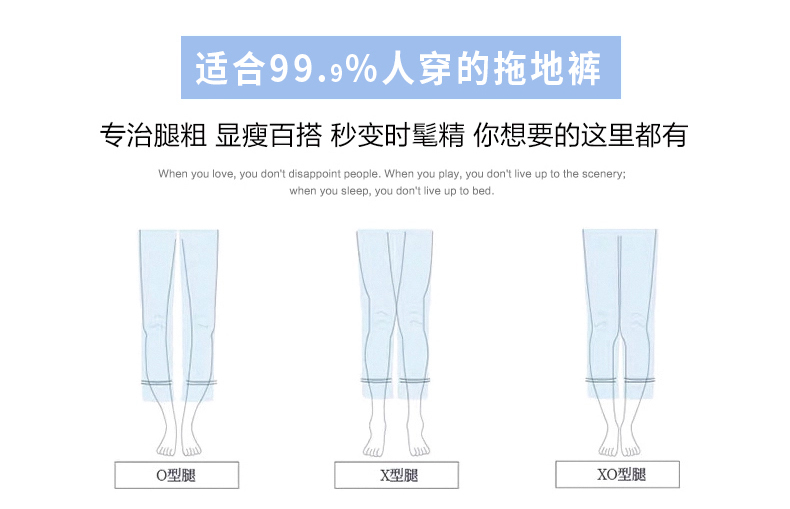 适合99.9%人穿的拖地裤

专治腿粗 显瘦百搭 秒变时髦精 你想要的这里都有

When you love, you don't disappoint people. When you play, you don't live up to the scenery; when you sleep, you don't live up to bed.

O型腿

X型腿

XO型腿