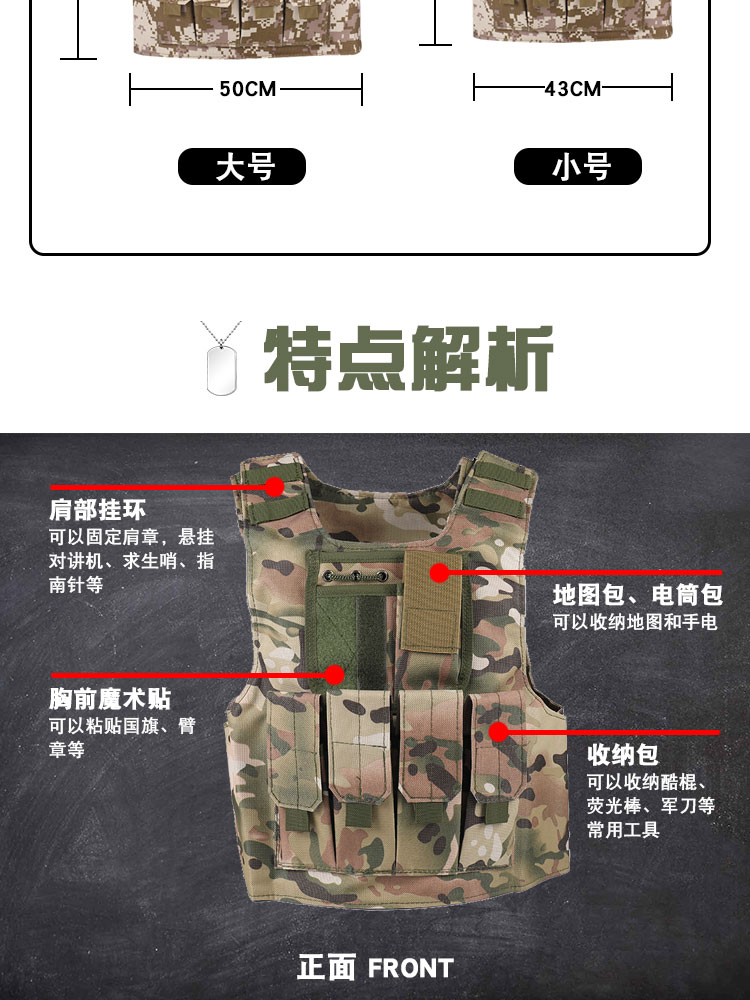 50CM

43CM

大号

小号

特点解析

肩部挂环
可以固定肩章，悬挂对讲机、求生哨、指南针等

地图包、电筒包
可以收纳地图和手电

胸前魔术贴
可以粘贴国旗、臂章等

收纳包
可以收纳酷棍、荧光棒、军刀等常用工具

正面 FRONT