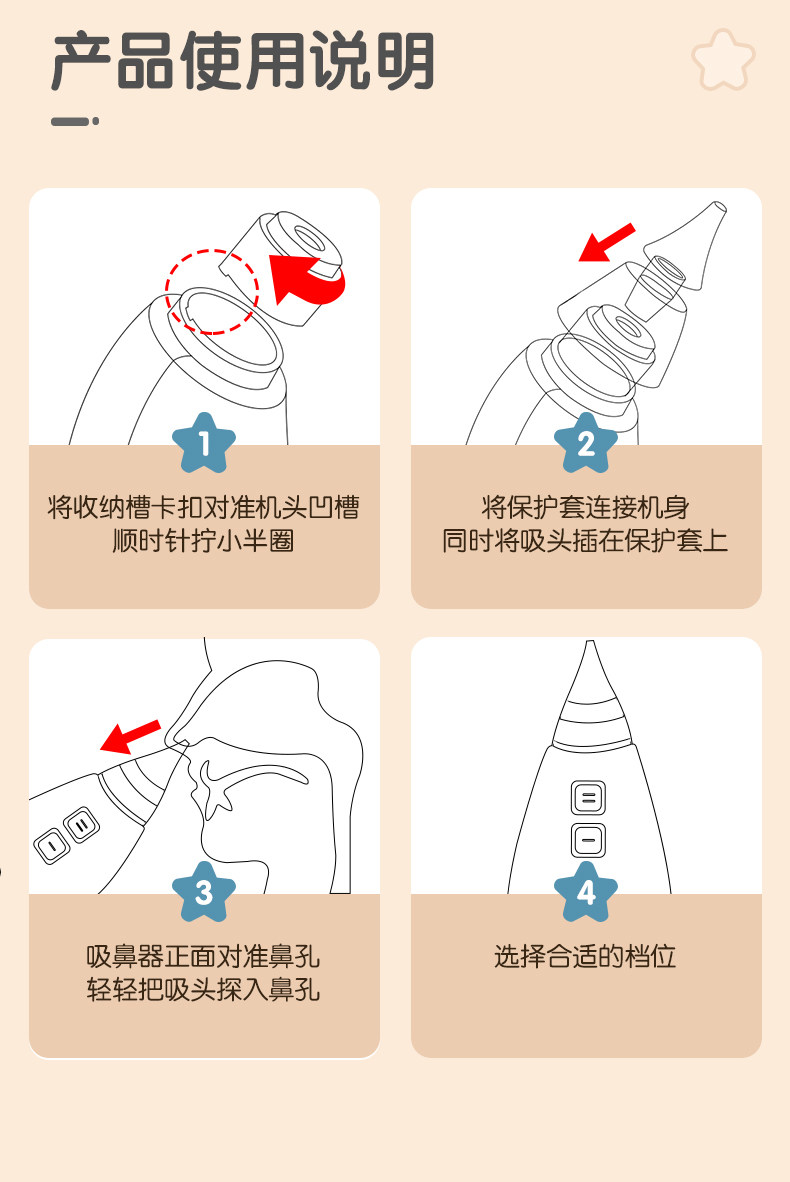 产品使用说明

1

将收纳槽卡扣对准机头凹槽
顺时针拧小半圈

2

将保护套连接机身
同时将吸头插在保护套上

3

吸鼻器正面对准鼻孔
轻轻把吸头探入鼻孔

4

选择合适的档位