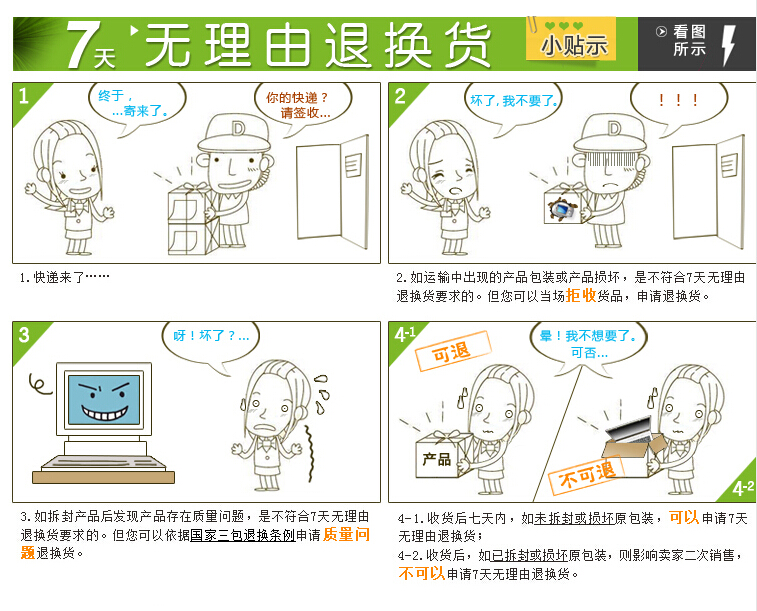 7天 无理由退换货

小贴示

看图所示

1

终于，…寄来了。

你的快递？请签收…

D

1.快递来了……

2

坏了，我不要了。

！！！

D

2.如运输中出现的产品包装或产品损坏，是不符合7天无理由退换货要求的。但您可以当场拒收货品，申请退换货。

3

呀！坏了？…

3.如拆封产品后发现产品存在质量问题，是不符合7天无理由退换货要求的。但您可以依据国家三包退换条例申请质量问题退换货。

4-1

可退

晕！我不想要了。可否…

产品

不可退

4-2

4-1.收货后七天内，如未拆封或损坏原包装，可以申请7天无理由退换货；

4-2.收货后，如已拆封或损坏原包装，则影响卖家二次销售，不可以申请7天无理由退换货。