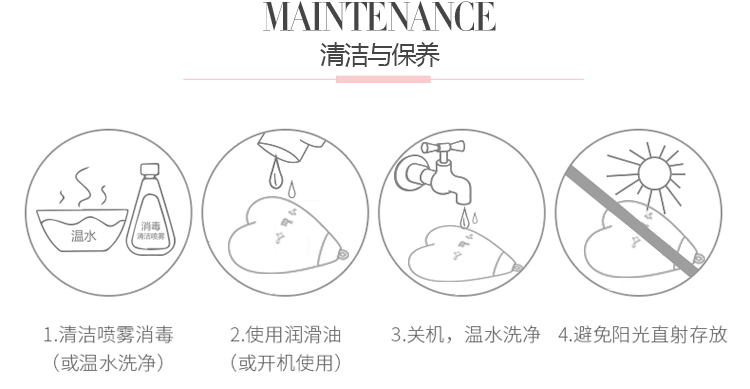 MAINTENANCE
清洁与保养

温水
消毒
清洁喷雾

1.清洁喷雾消毒
（或温水洗净）

2.使用润滑油
（或开机使用）

3.关机，温水洗净

4.避免阳光直射存放