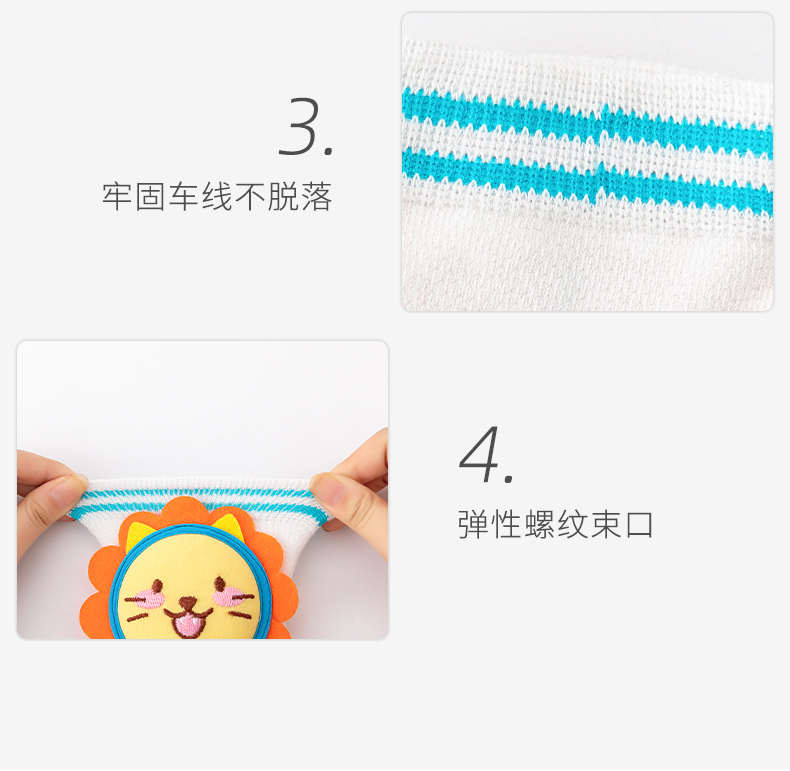 3.
牢固车线不脱落

4.
弹性螺纹束口