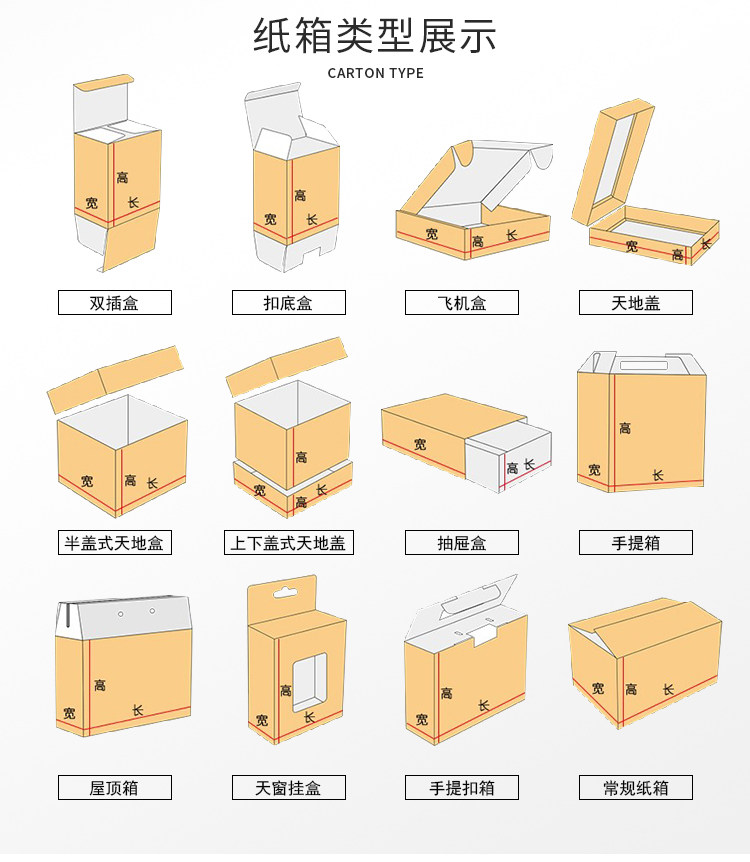 纸箱类型展示

CARTON TYPE

高
宽
长
双插盒

高
宽
长
扣底盒

宽
高
长
飞机盒

宽
高
长
天地盖

宽
高
长
半盖式天地盒

高
宽
高
长
上下盖式天地盖

宽
高
长
抽屉盒

高
宽
长
手提箱

高
宽
长
屋顶箱

高
宽
长
天窗挂盒

高
宽
长
手提扣箱

宽
高
长
常规纸箱