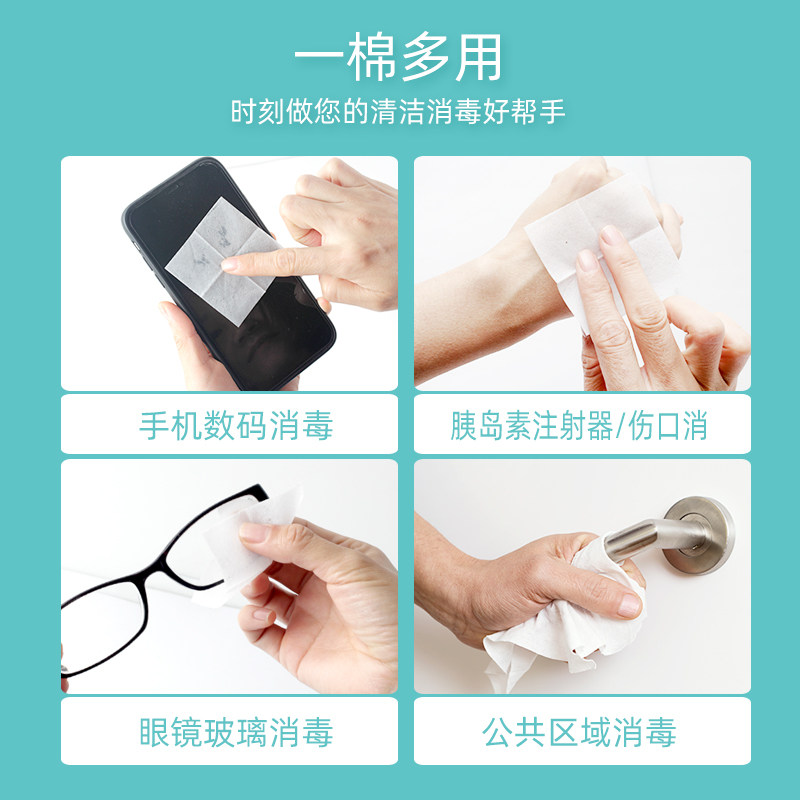 一棉多用
时刻做您的清洁消毒好帮手

手机数码消毒

胰岛素注射器/伤口消

眼镜玻璃消毒

公共区域消毒