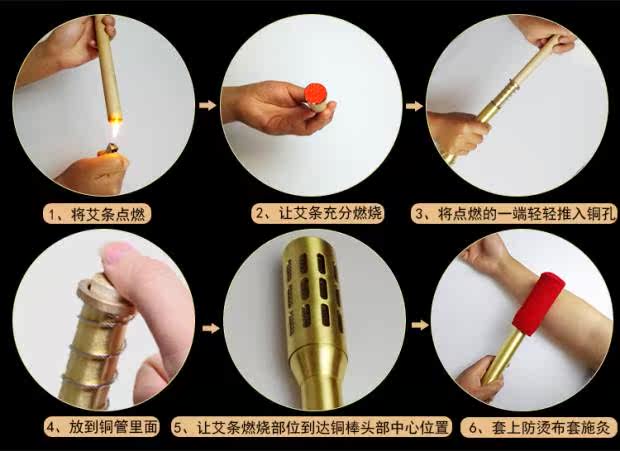 1、将艾条点燃

2、让艾条充分燃烧

3、将点燃的一端轻轻推入铜孔

4、放到铜管里面

5、让艾条燃烧部位到达铜棒头部中心位置

6、套上防烫布套施灸