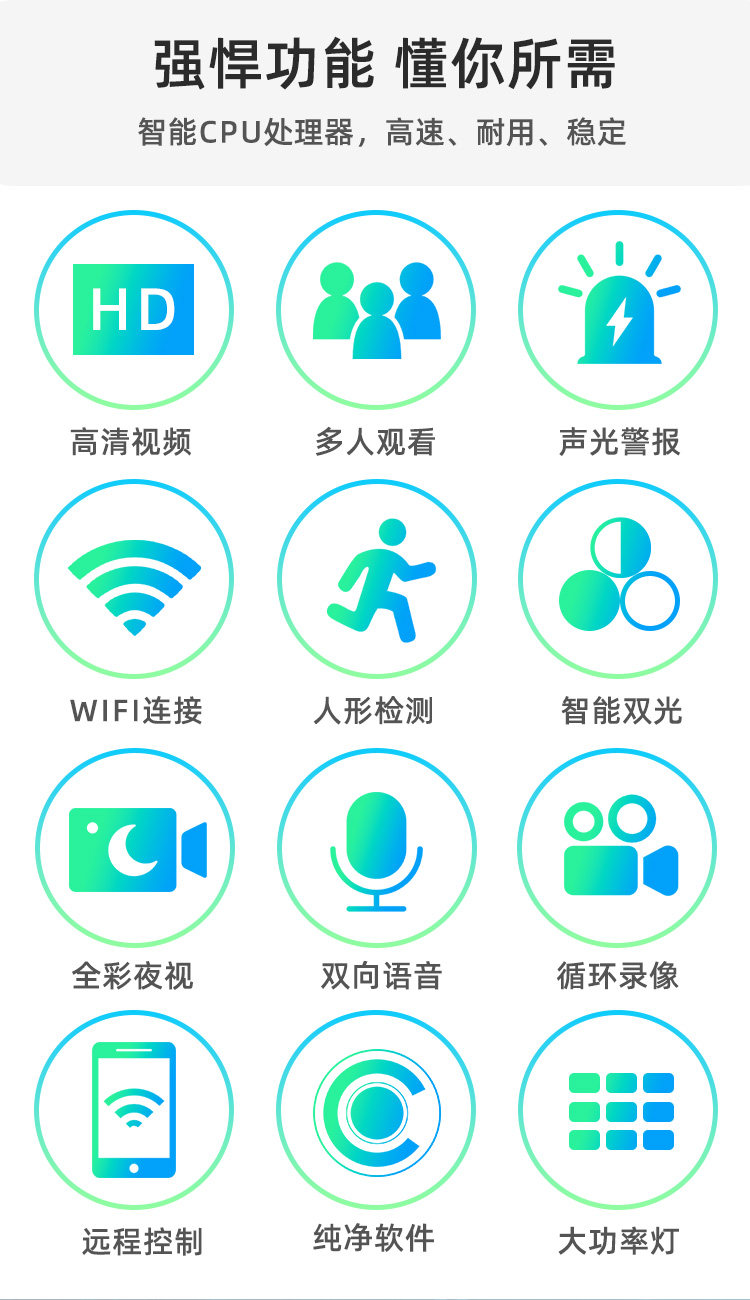 强悍功能 懂你所需

智能CPU处理器，高速、耐用、稳定

HD

高清视频

多人观看

声光警报

WIFI连接

人形检测

智能双光

全彩夜视

双向语音

循环录像

远程控制

纯净软件

大功率灯