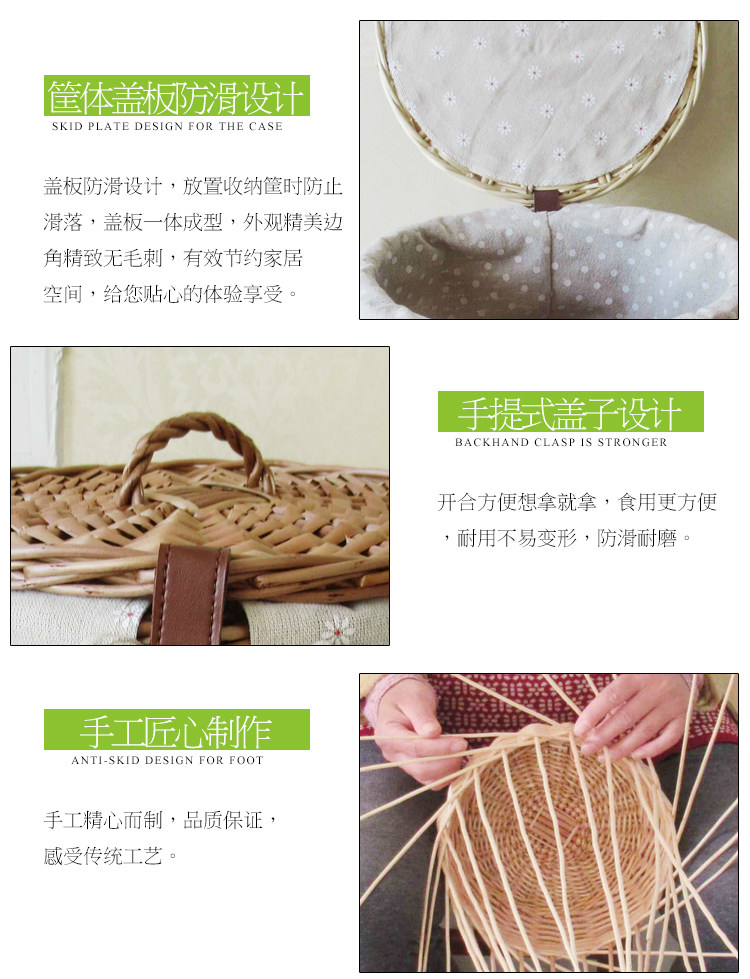 筐体盖板防滑设计
SKID PLATE DESIGN FOR THE CASE

盖板防滑设计，放置收纳筐时防止滑落，盖板一体成型，外观精美边角精致无毛刺，有效节约家居空间，给您贴心的体验享受。

手提式盖子设计
BACKHAND CLASP IS STRONGER

开合方便想拿就拿，食用更方便，耐用不易变形，防滑耐磨。

手工匠心制作
ANTI-SKID DESIGN FOR FOOT

手工精心而制，品质保证，感受传统工艺。