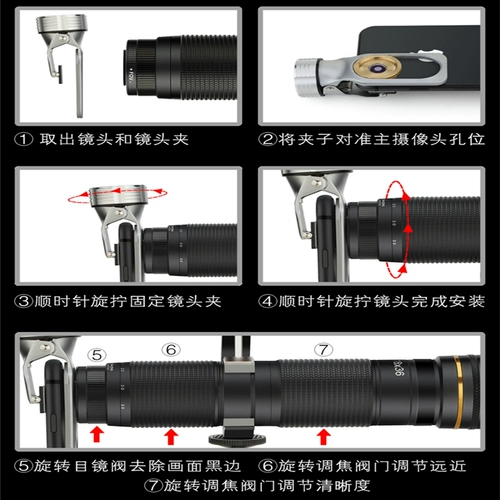 ① 取出镜头和镜头夹

②将夹子对准主摄像头孔位

③顺时针旋拧固定镜头夹

④顺时针旋拧镜头完成安装

⑤

⑥

⑦

⑤旋转目镜阀去除画面黑边 ⑥旋转调焦阀门调节远近

⑦旋转调焦阀门调节清晰度