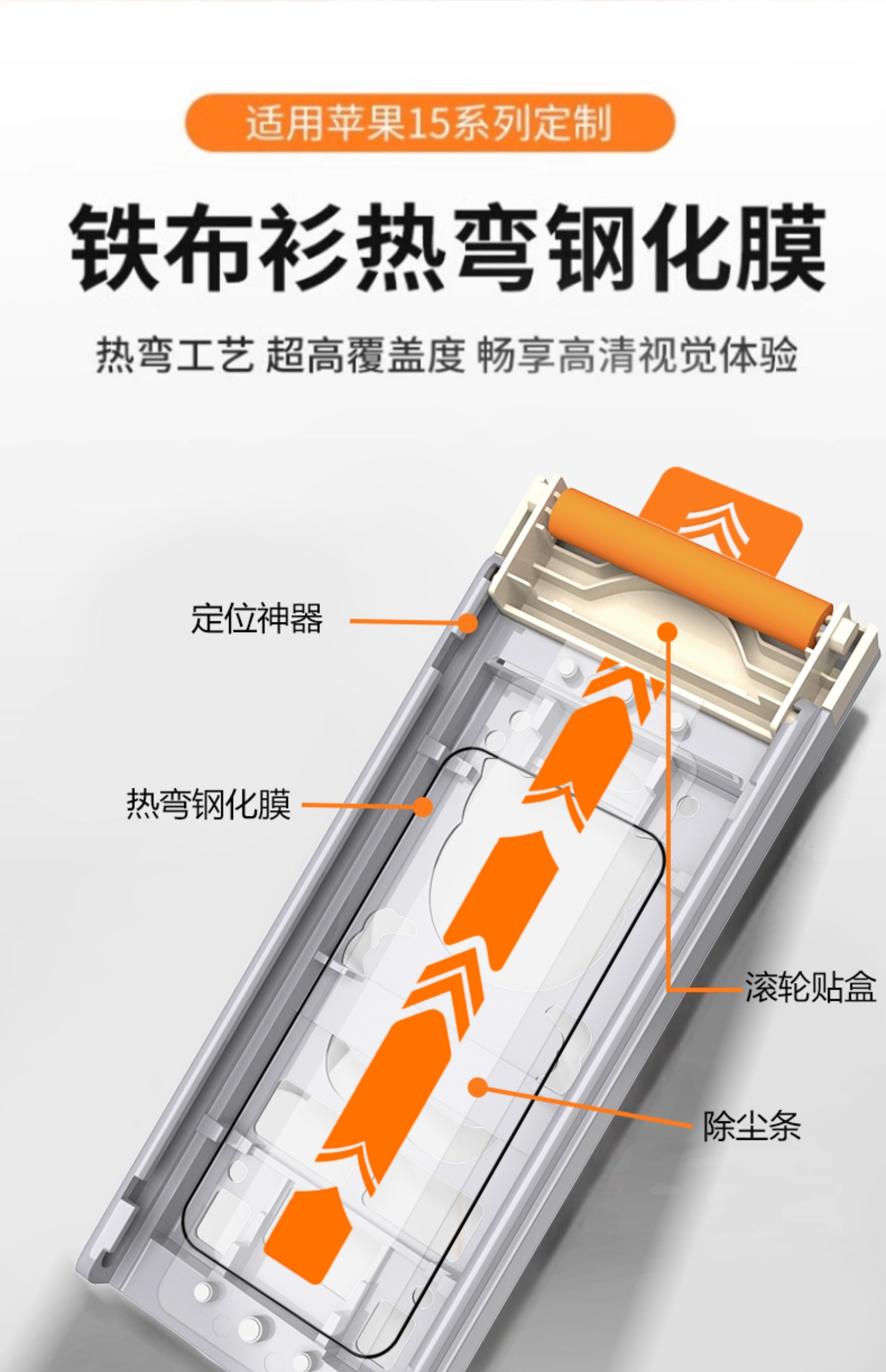 适用苹果15系列定制

铁布衫热弯钢化膜

热弯工艺 超高覆盖度 畅享高清视觉体验

定位神器

热弯钢化膜

滚轮贴盒

除尘条