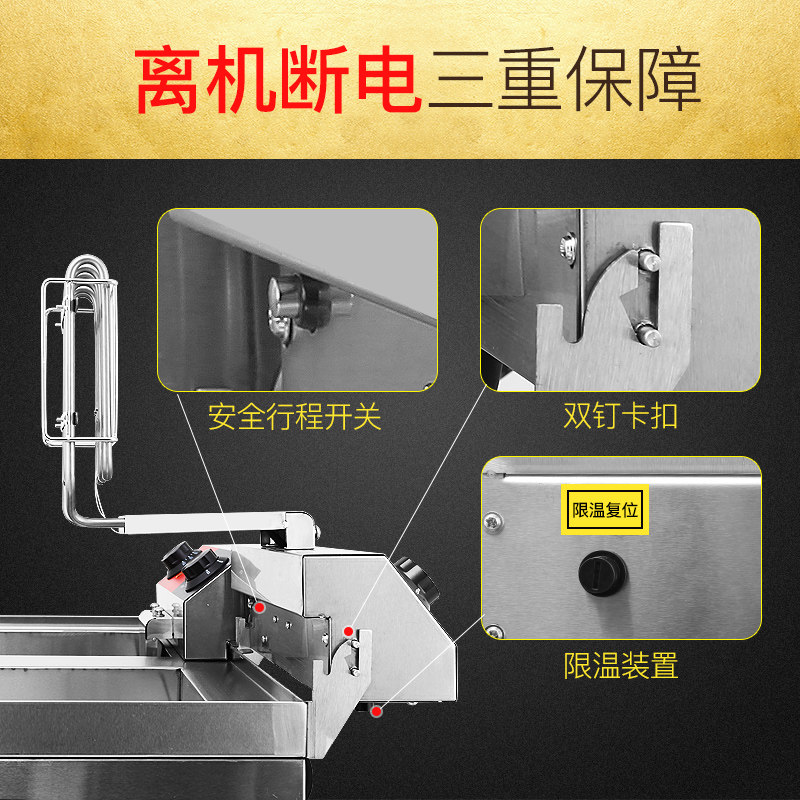 离机断电三重保障

安全行程开关

双钉卡扣

限温复位

限温装置