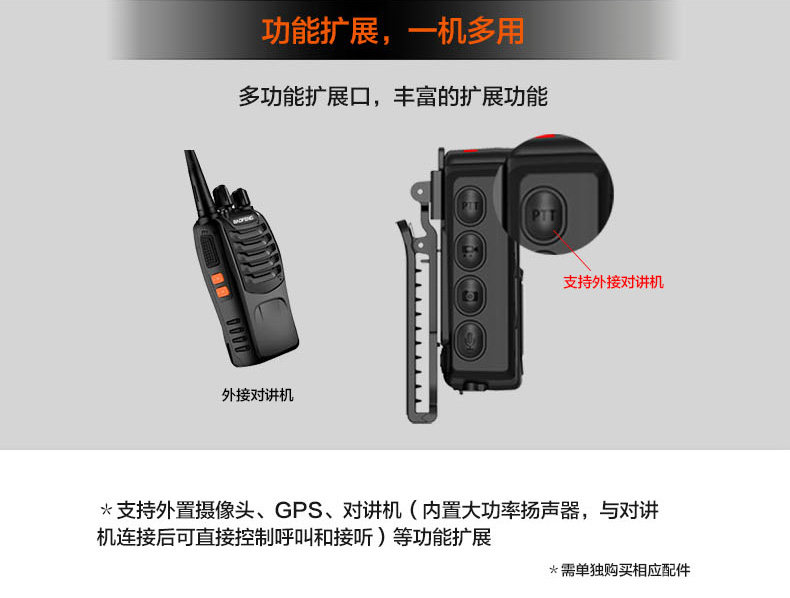 功能扩展，一机多用

多功能扩展口，丰富的扩展功能

BAOFENG

PTT

PTT

支持外接对讲机

外接对讲机

＊支持外置摄像头、GPS、对讲机（内置大功率扬声器，与对讲机连接后可直接控制呼叫和接听）等功能扩展

＊需单独购买相应配件