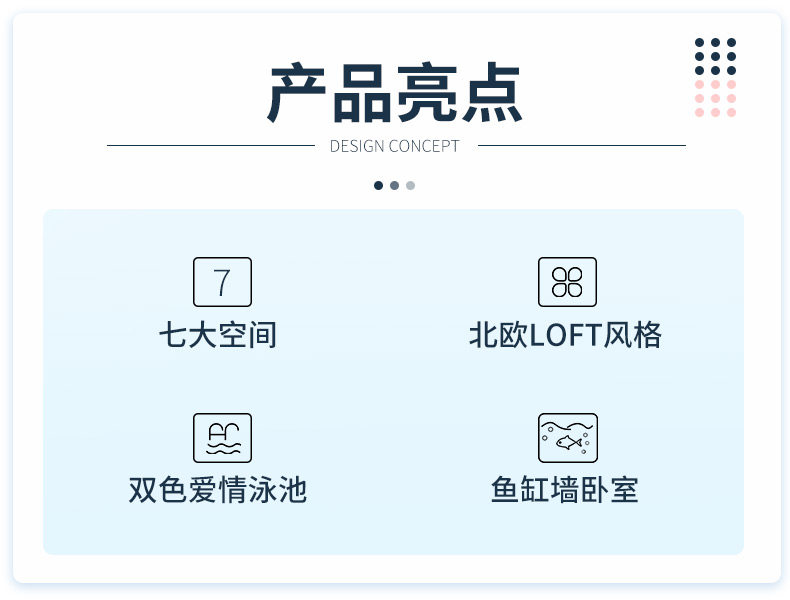 产品亮点

DESIGN CONCEPT

7

七大空间

北欧LOFT风格

双色爱情泳池

鱼缸墙卧室