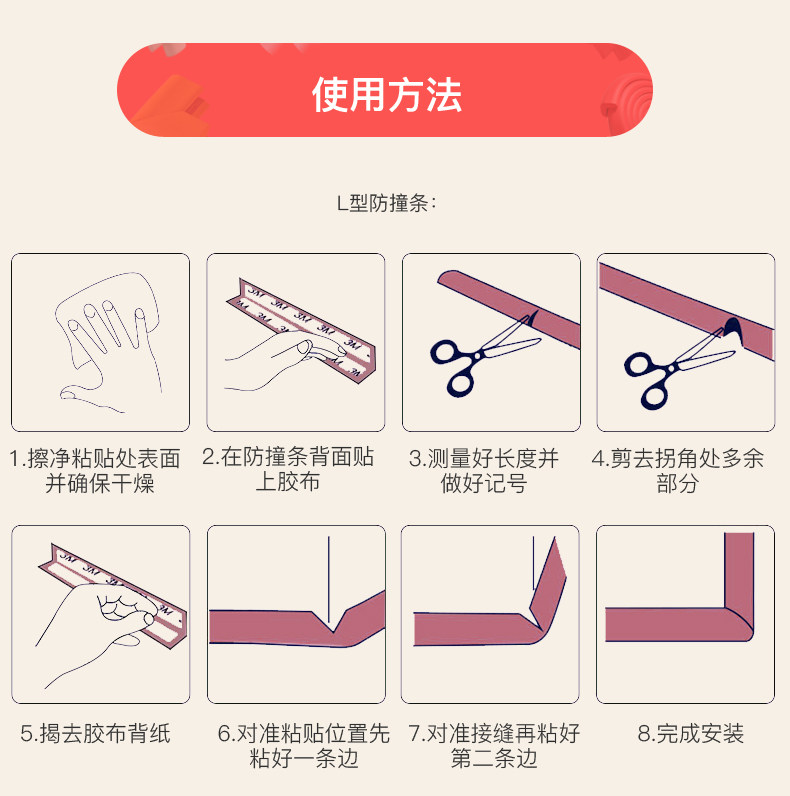 使用方法

L型防撞条：

3M 3M 3M 3M 3M

1.擦净粘贴处表面并确保干燥

2.在防撞条背面贴上胶布

3.测量好长度并做好记号

4.剪去拐角处多余部分

3M 3M 3M 3M

5.揭去胶布背纸

6.对准粘贴位置先粘好一条边

7.对准接缝再粘好第二条边

8.完成安装