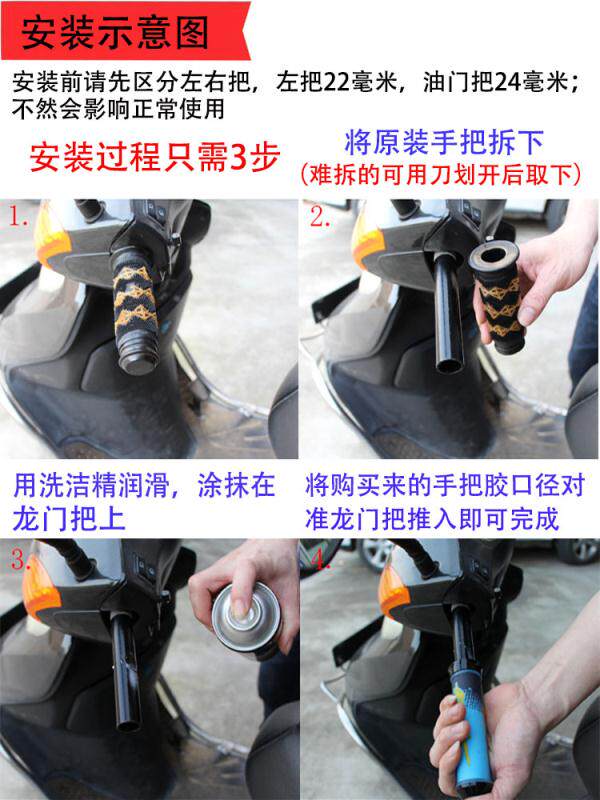 安装示意图

安装前请先区分左右把，左把22毫米，油门把24毫米；不然会影响正常使用

安装过程只需3步

将原装手把拆下
(难拆的可用刀划开后取下)

1.

2.

用洗洁精润滑，涂抹在龙门把上

将购买来的手把胶口径对准龙门把推入即可完成

3.

4.