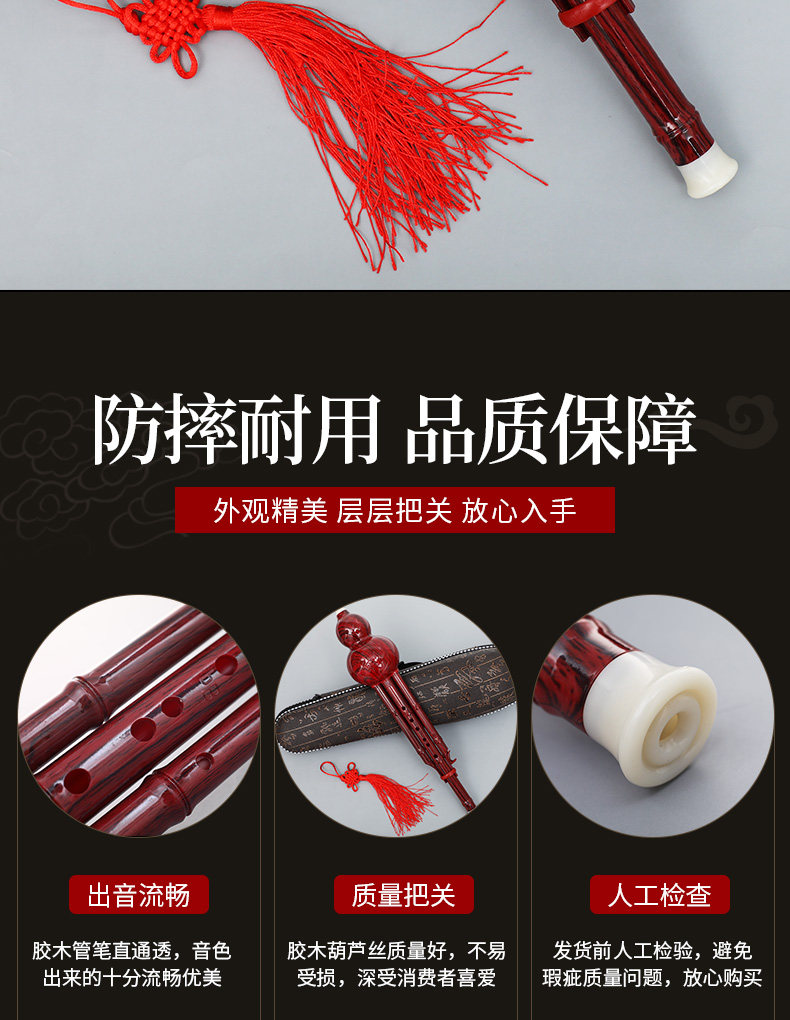 防摔耐用 品质保障

外观精美 层层把关 放心入手

出音流畅

胶木管笔直通透，音色出来的十分流畅优美

质量把关

胶木葫芦丝质量好，不易受损，深受消费者喜爱

人工检查

发货前人工检验，避免瑕疵质量问题，放心购买