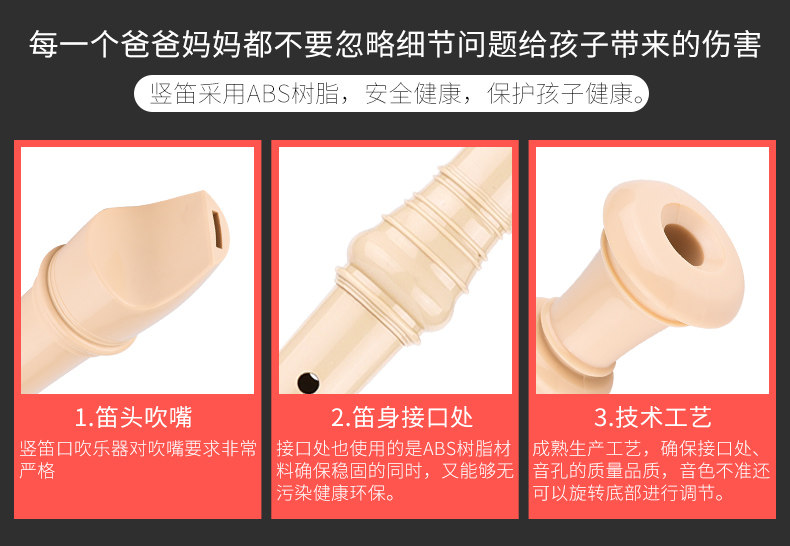 每一个爸爸妈妈都不要忽略细节问题给孩子带来的伤害

竖笛采用ABS树脂，安全健康，保护孩子健康。

1.笛头吹嘴

竖笛口吹乐器对吹嘴要求非常严格

2.笛身接口处

接口处也使用的是ABS树脂材料确保稳固的同时，又能够无污染健康环保。

3.技术工艺

成熟生产工艺，确保接口处、音孔的质量品质，音色不准还可以旋转底部进行调节。