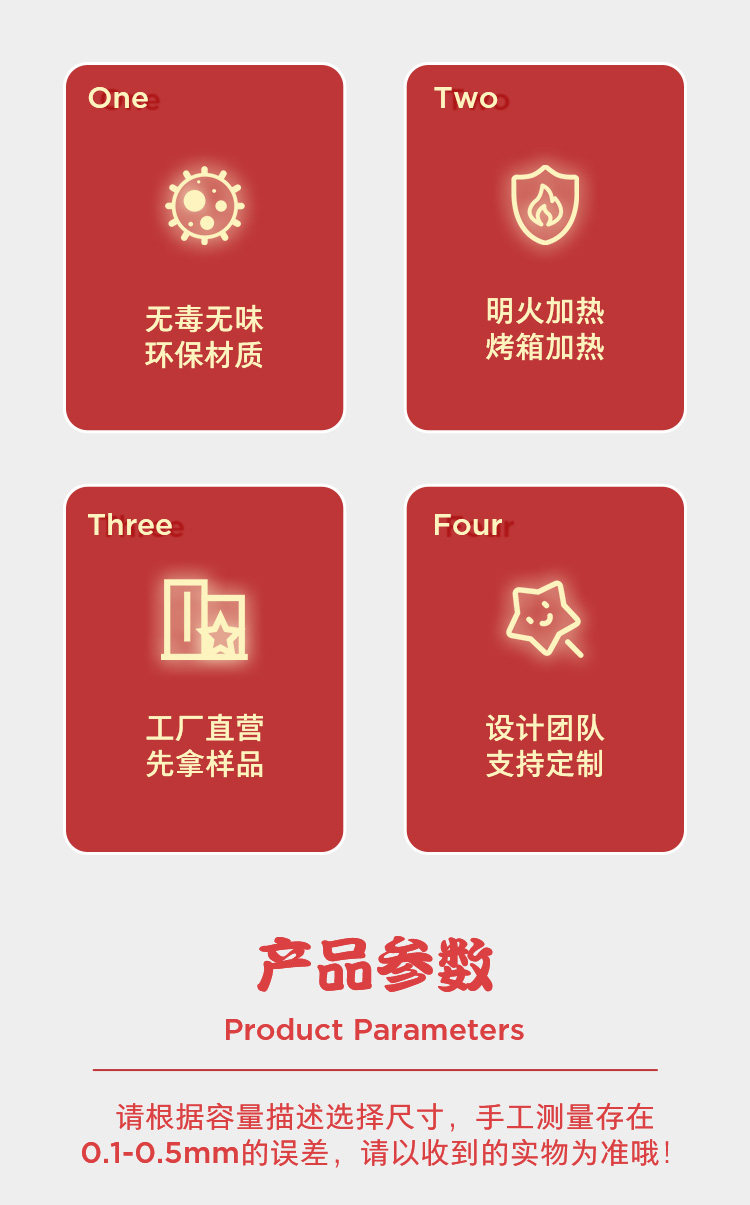 One

无毒无味
环保材质

Two

明火加热
烤箱加热

Three

工厂直营
先拿样品

Four

设计团队
支持定制

产品参数

Product Parameters

请根据容量描述选择尺寸，手工测量存在0.1-0.5mm的误差，请以收到的实物为准哦！